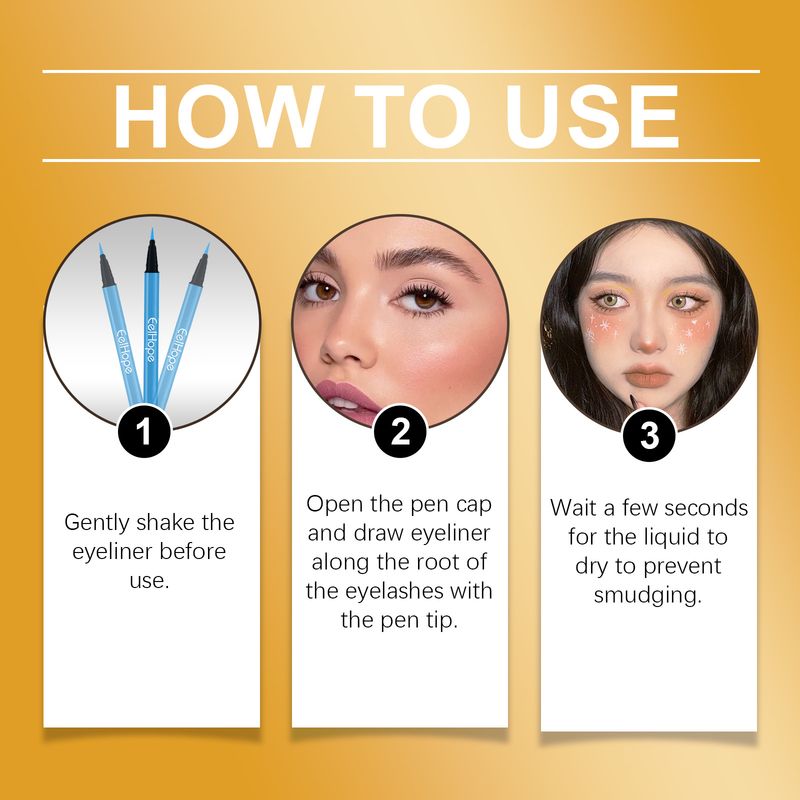 HOW TO USE

EelHope
EelHope
EelHope

1

Gently shake the eyeliner before use.

2

Open the pen cap and draw eyeliner along the root of the eyelashes with the pen tip.

3

Wait a few seconds for the liquid to dry to prevent smudging.