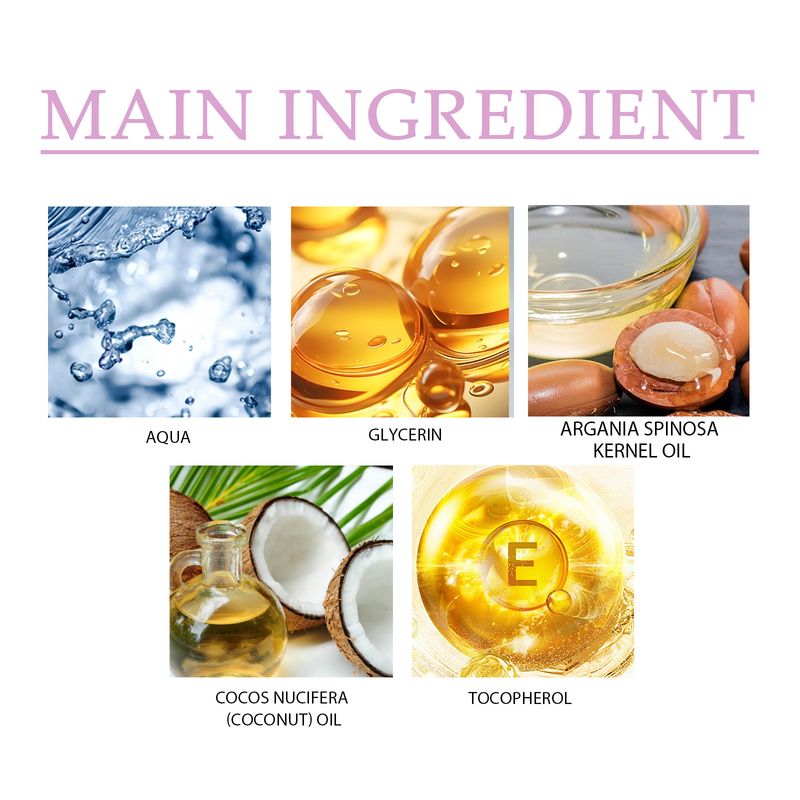 MAIN INGREDIENT

AQUA

GLYCERIN

ARGANIA SPINOSA KERNEL OIL

COCOS NUCIFERA (COCONUT) OIL

E

TOCOPHEROL