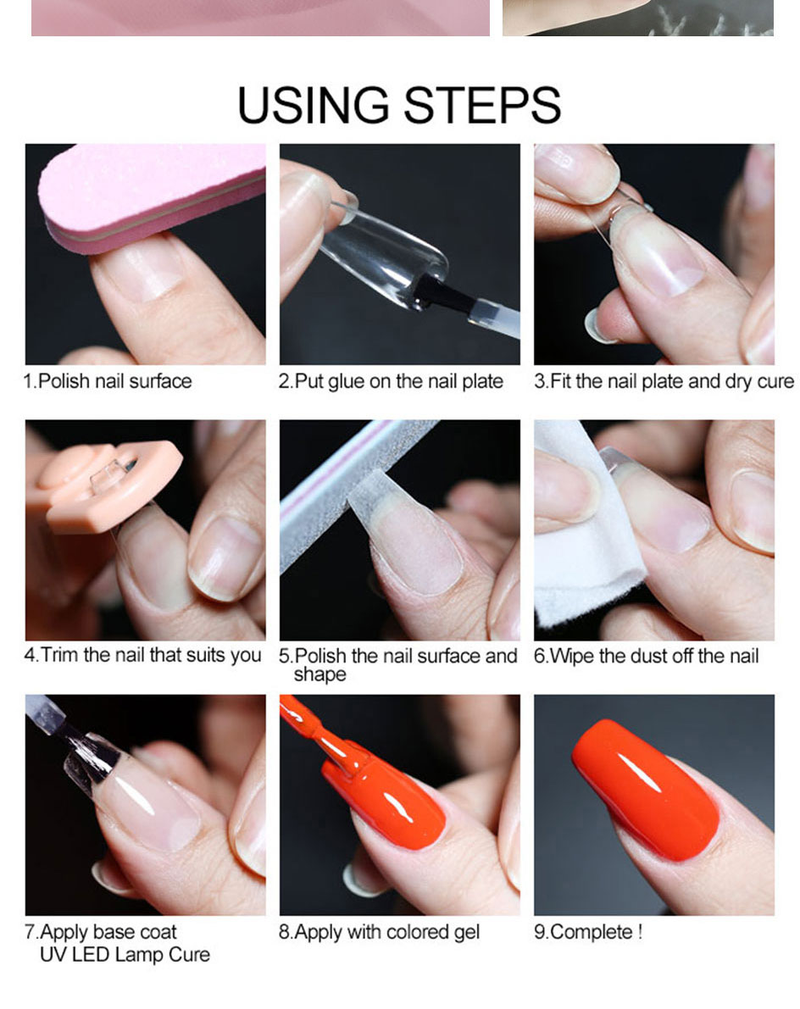 USING STEPS

1.Polish nail surface

2.Put glue on the nail plate

3.Fit the nail plate and dry cure

4.Trim the nail that suits you

5.Polish the nail surface and shape

6.Wipe the dust off the nail

7.Apply base coat
UV LED Lamp Cure

8.Apply with colored gel

9.Complete !