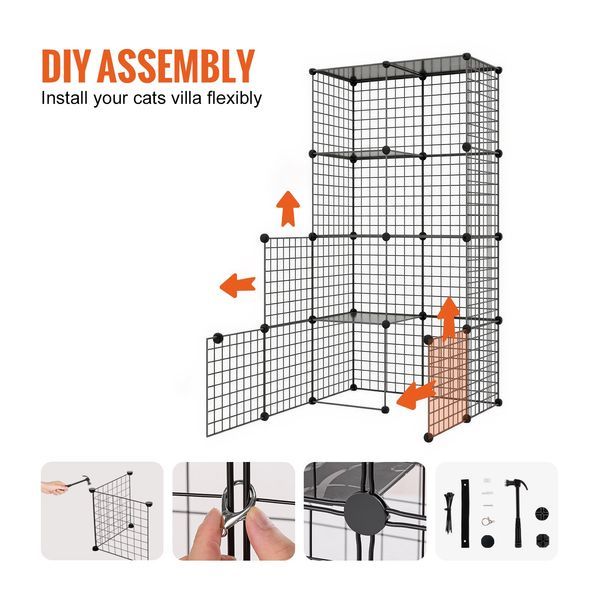 DIY ASSEMBLY
Install your cats villa flexibly