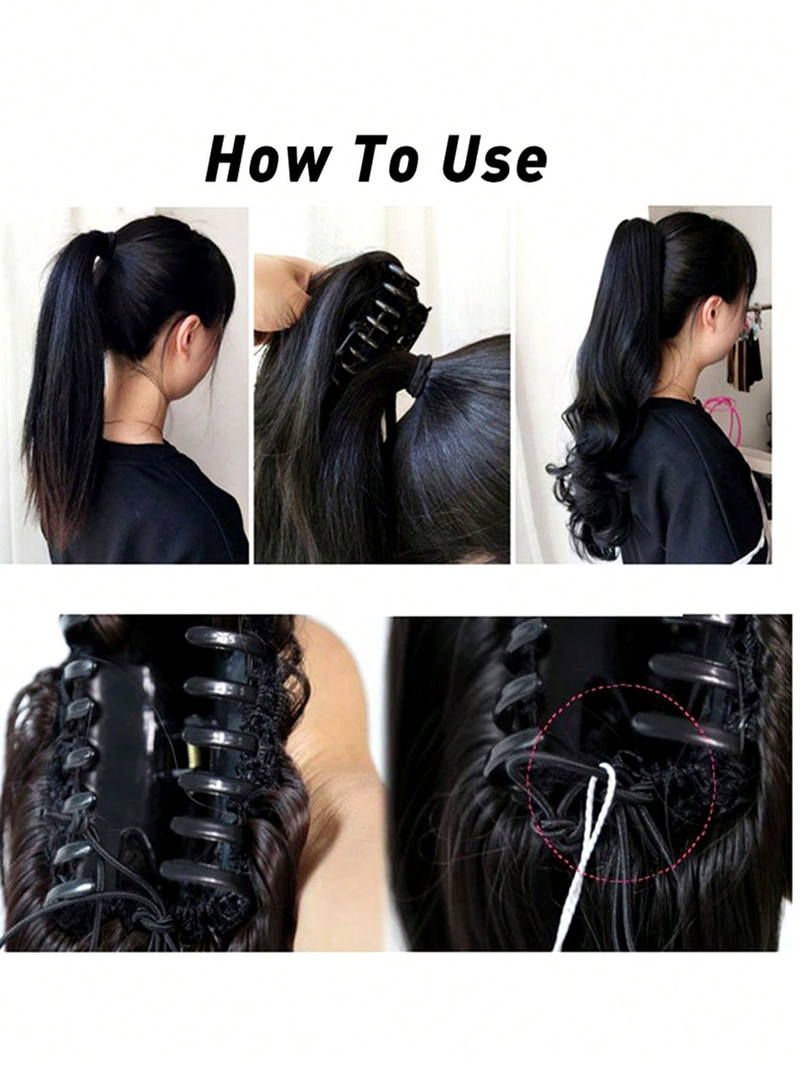 How To Use