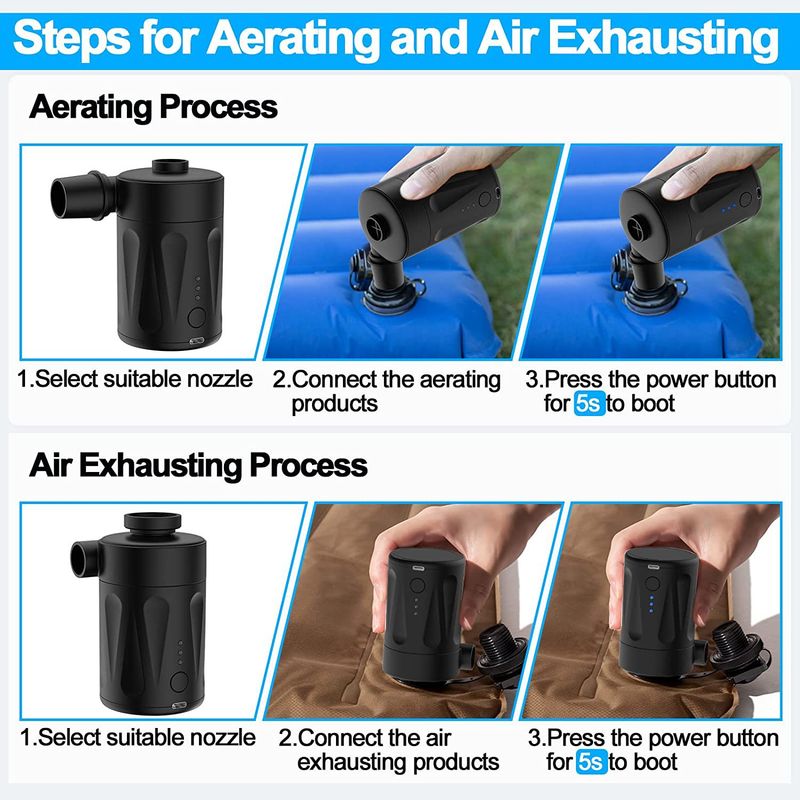 Steps for Aerating and Air Exhausting

Aerating Process

1.Select suitable nozzle

2.Connect the aerating products

3.Press the power button for 5s to boot

Air Exhausting Process

1.Select suitable nozzle

2.Connect the air exhausting products

3.Press the power button for 5s to boot