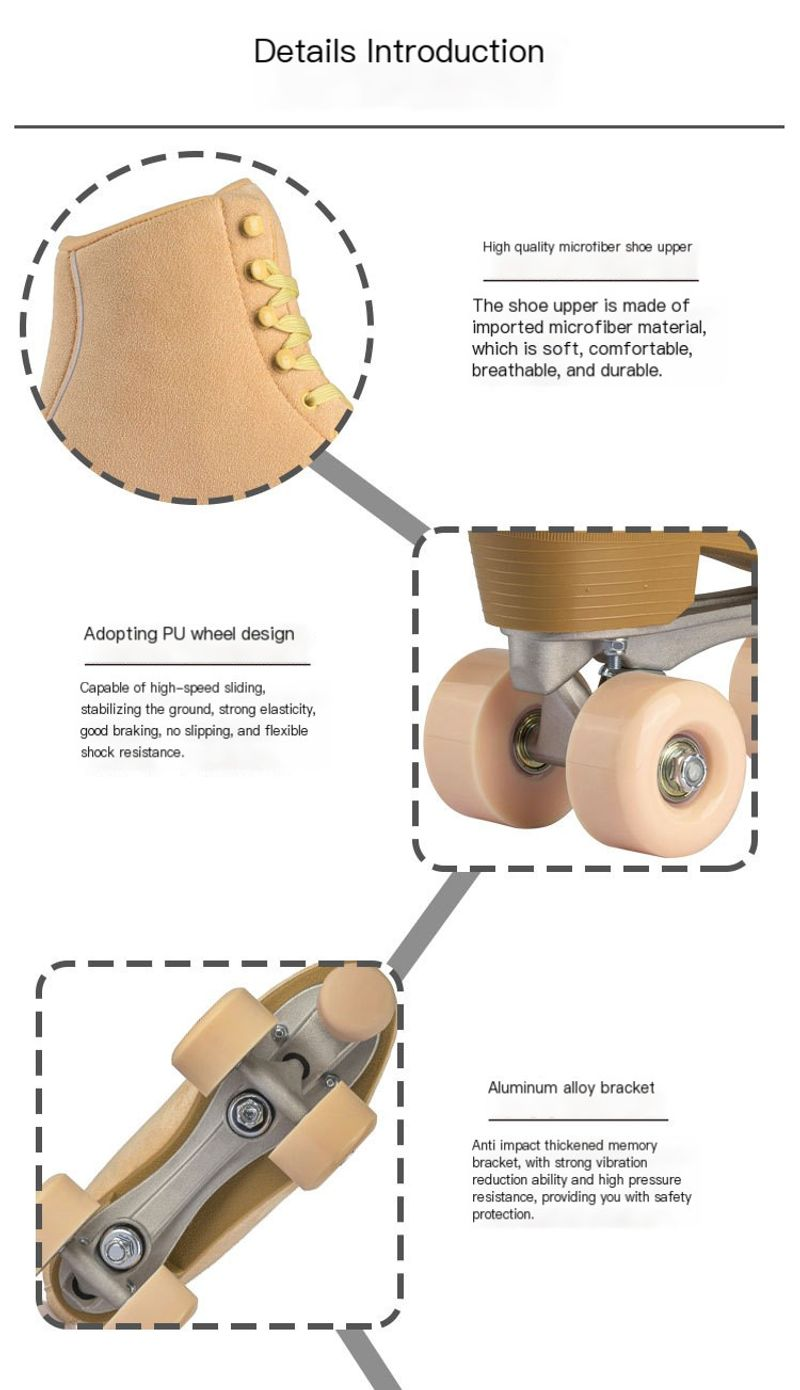 Details Introduction

High quality microfiber shoe upper

The shoe upper is made of imported microfiber material, which is soft, comfortable, breathable, and durable.

Adopting PU wheel design

Capable of high-speed sliding, stabilizing the ground, strong elasticity, good braking, no slipping, and flexible shock resistance.

Aluminum alloy bracket

Anti impact thickened memory bracket, with strong vibration reduction ability and high pressure resistance, providing you with safety protection.