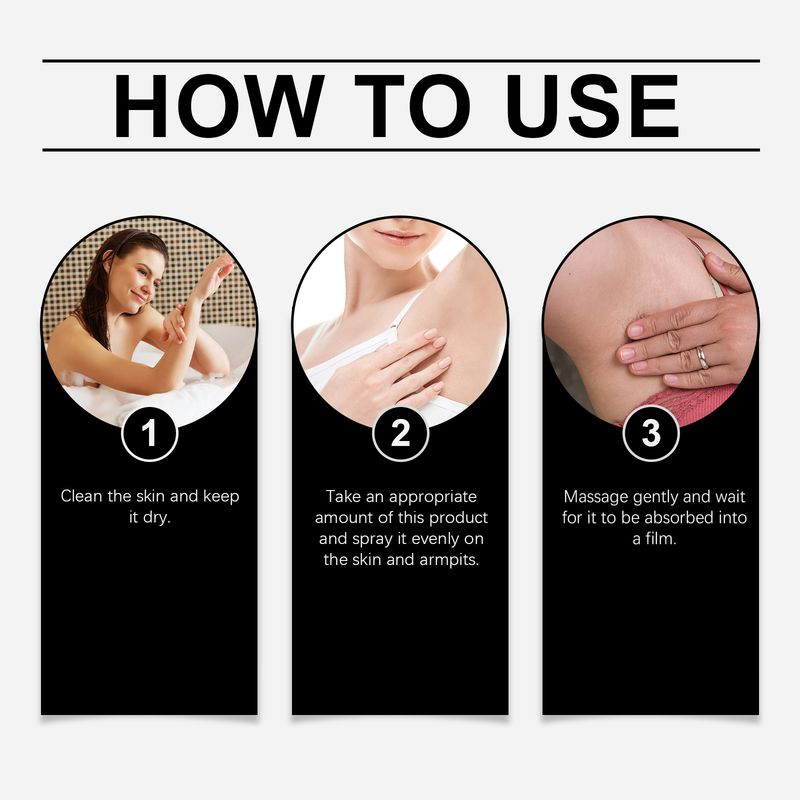 HOW TO USE

1

Clean the skin and keep it dry.

2

Take an appropriate amount of this product and spray it evenly on the skin and armpits.

3

Massage gently and wait for it to be absorbed into a film.