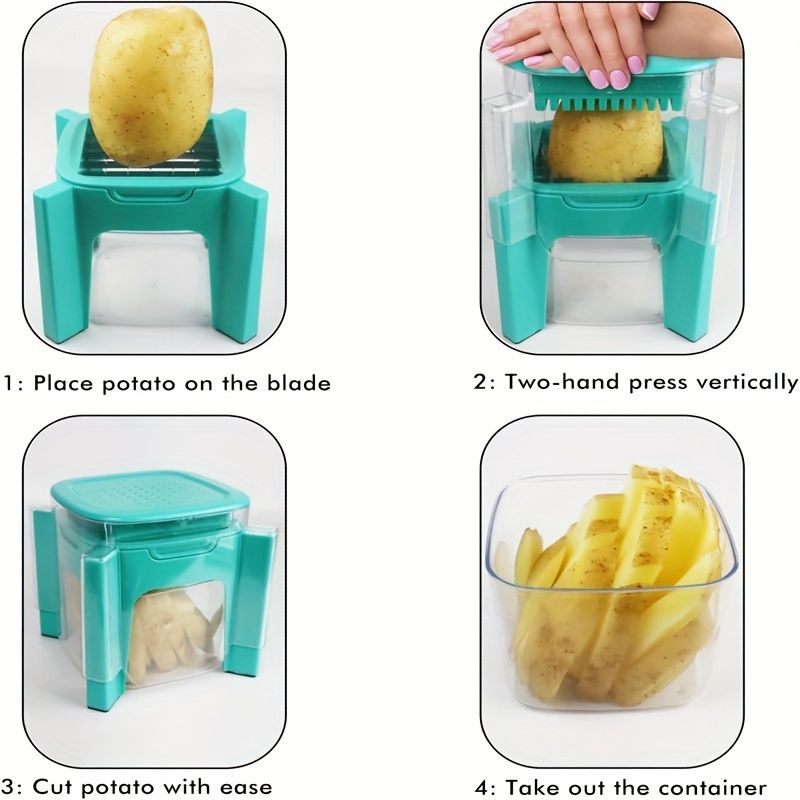 1: Place potato on the blade

2: Two-hand press vertically

3: Cut potato with ease

4: Take out the container