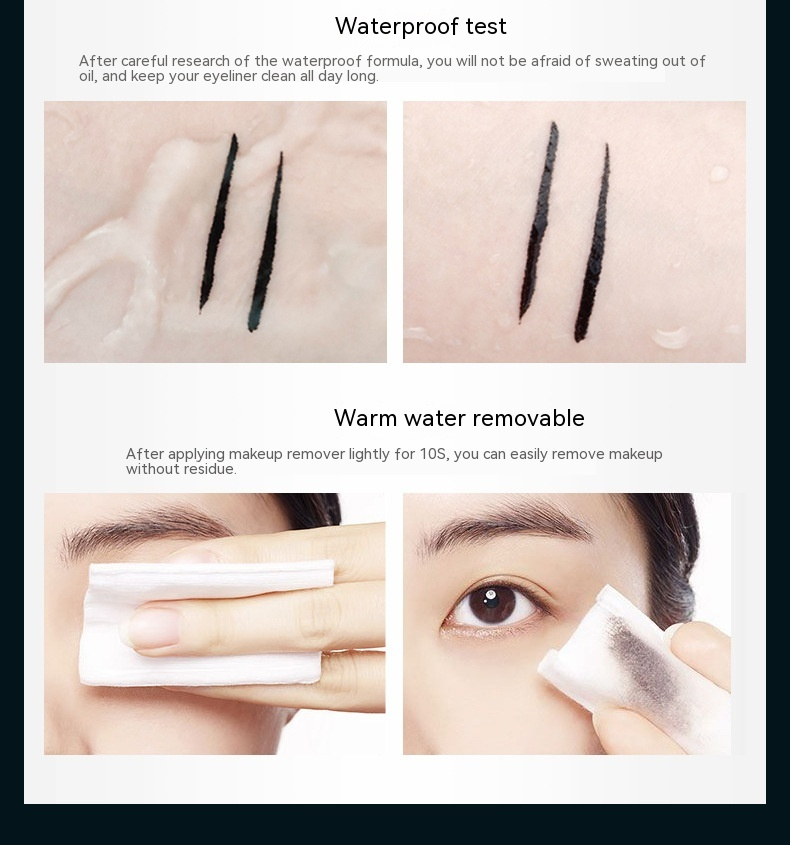 Waterproof test

After careful research of the waterproof formula, you will not be afraid of sweating out of oil, and keep your eyeliner clean all day long.

Warm water removable

After applying makeup remover lightly for 10S, you can easily remove makeup without residue.