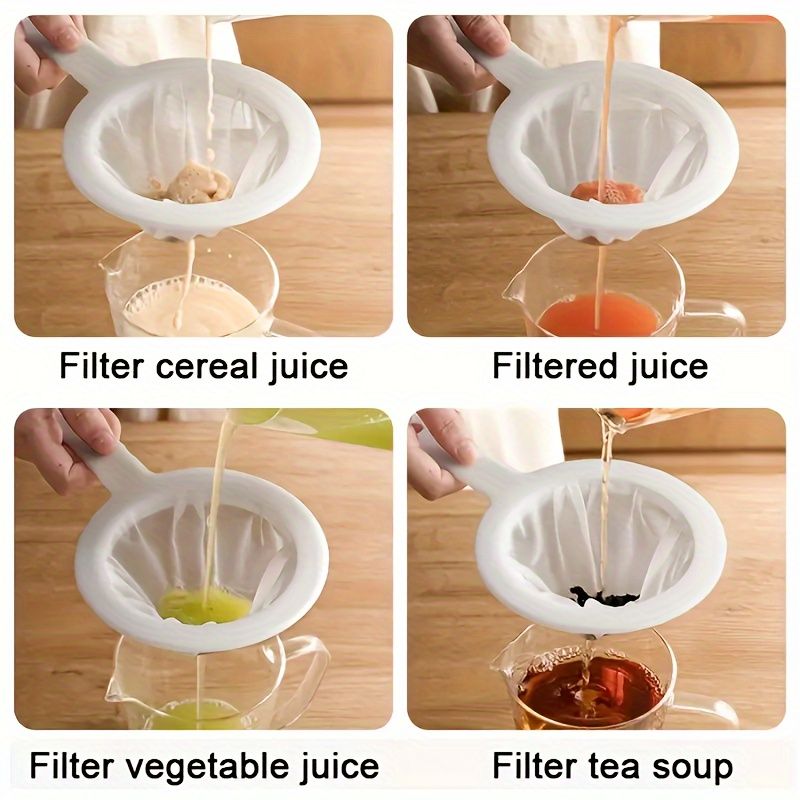 Filter cereal juice

Filtered juice

Filter vegetable juice

Filter tea soup