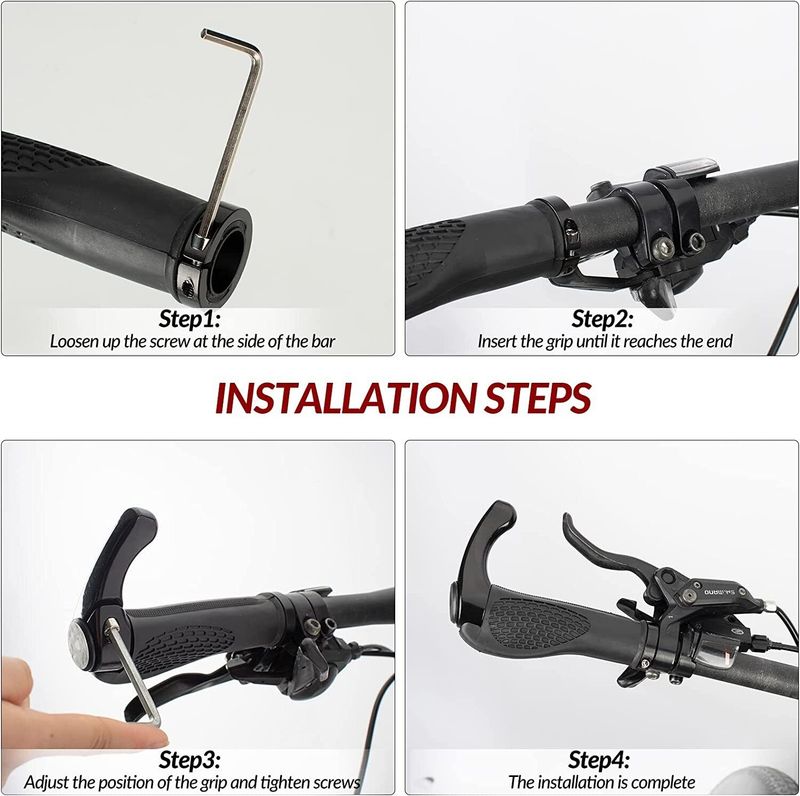 Step1:
Loosen up the screw at the side of the bar

Step2:
Insert the grip until it reaches the end

INSTALLATION STEPS

Step3:
Adjust the position of the grip and tighten screws

Step4:
The installation is complete