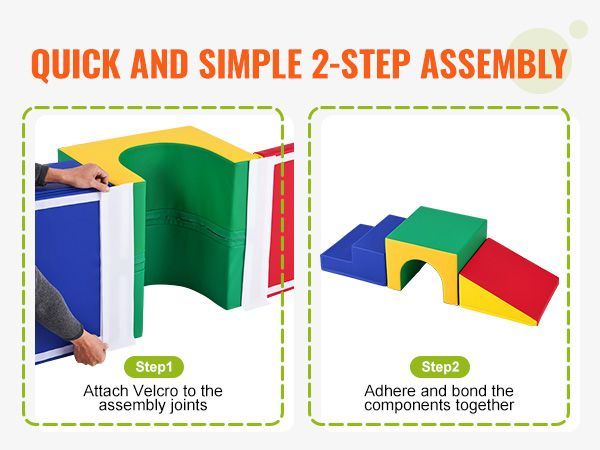 QUICK AND SIMPLE 2-STEP ASSEMBLY

Step1

Attach Velcro to the assembly joints

Step2

Adhere and bond the components together