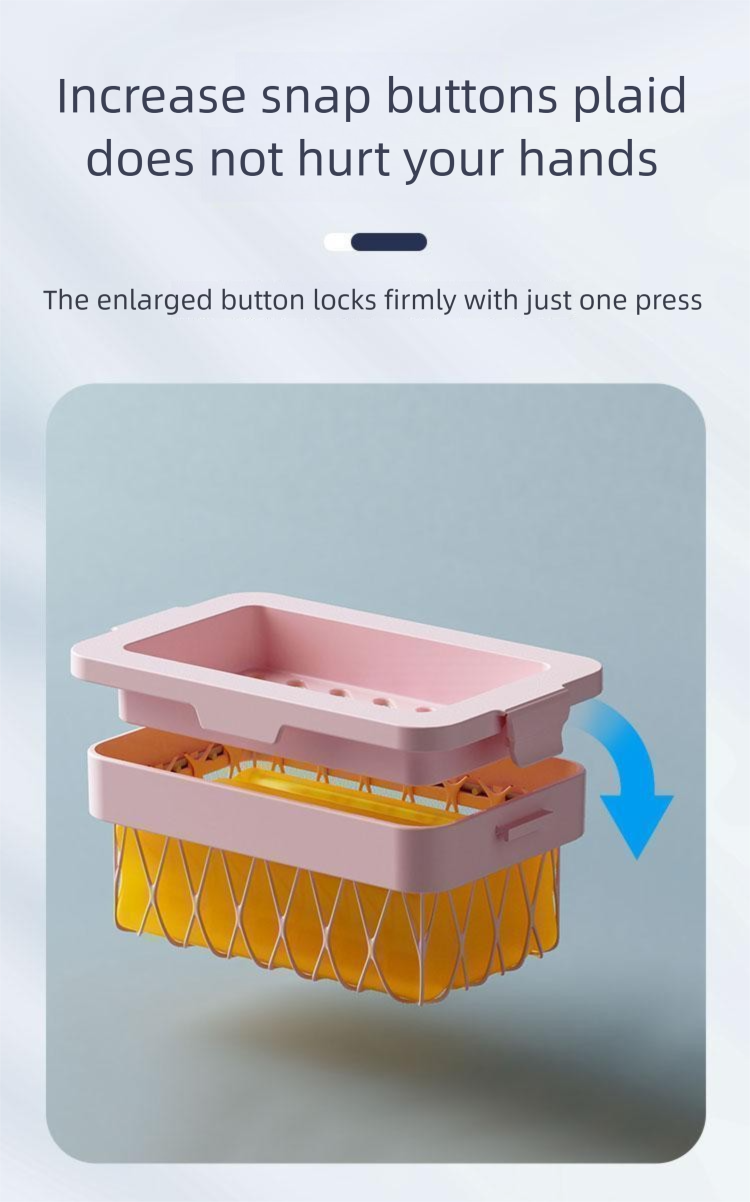 Increase snap buttons plaid does not hurt your hands

The enlarged button locks firmly with just one press