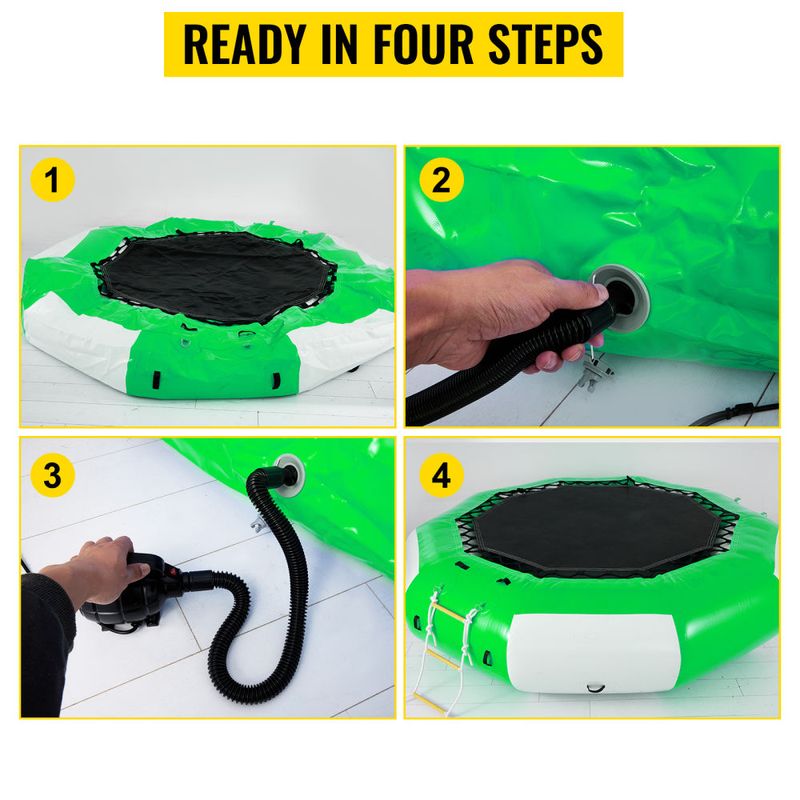 READY IN FOUR STEPS

1

2

3

4