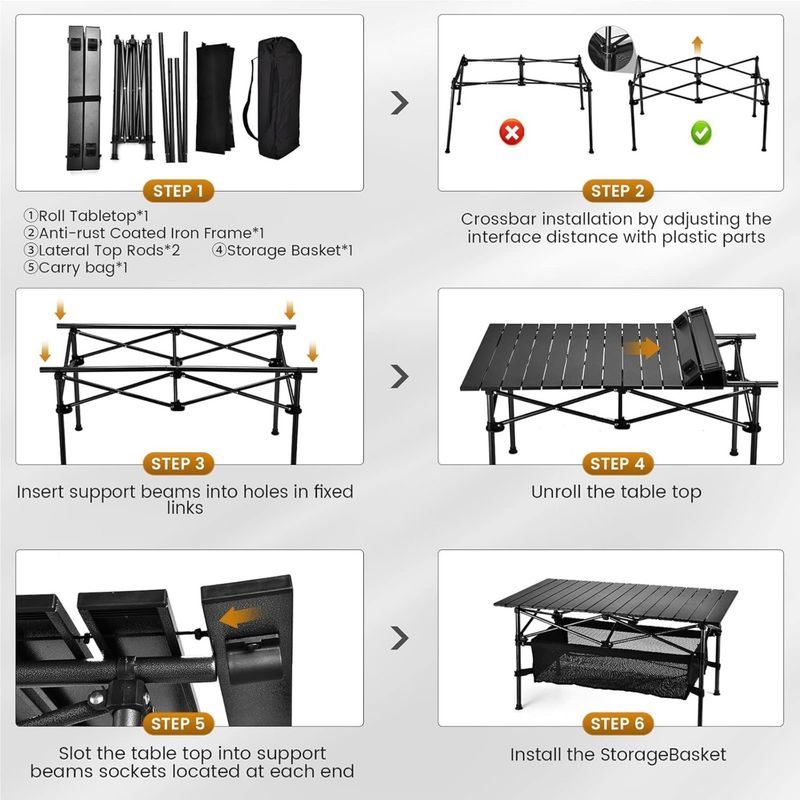 STEP 1

①Roll Tabletop*1
②Anti-rust Coated Iron Frame*1
③Lateral Top Rods*2 ④Storage Basket*1
⑤Carry bag*1

STEP 2

Crossbar installation by adjusting the interface distance with plastic parts

STEP 3

Insert support beams into holes in fixed links

STEP 4

Unroll the table top

STEP 5

Slot the table top into support beams sockets located at each end

STEP 6

Install the StorageBasket