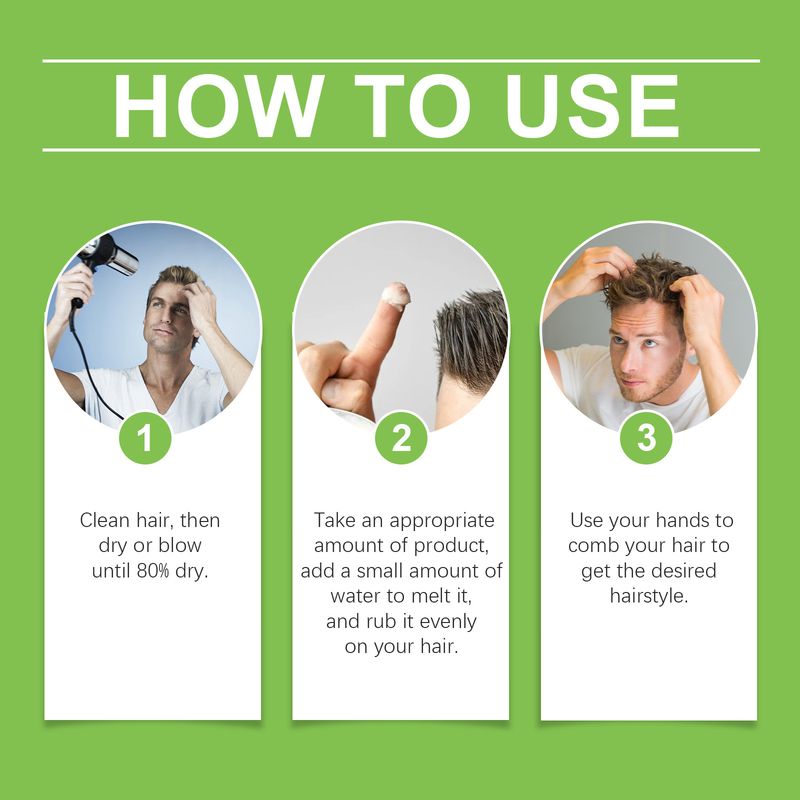 HOW TO USE

1

Clean hair, then dry or blow until 80% dry.

2

Take an appropriate amount of product, add a small amount of water to melt it, and rub it evenly on your hair.

3

Use your hands to comb your hair to get the desired hairstyle.