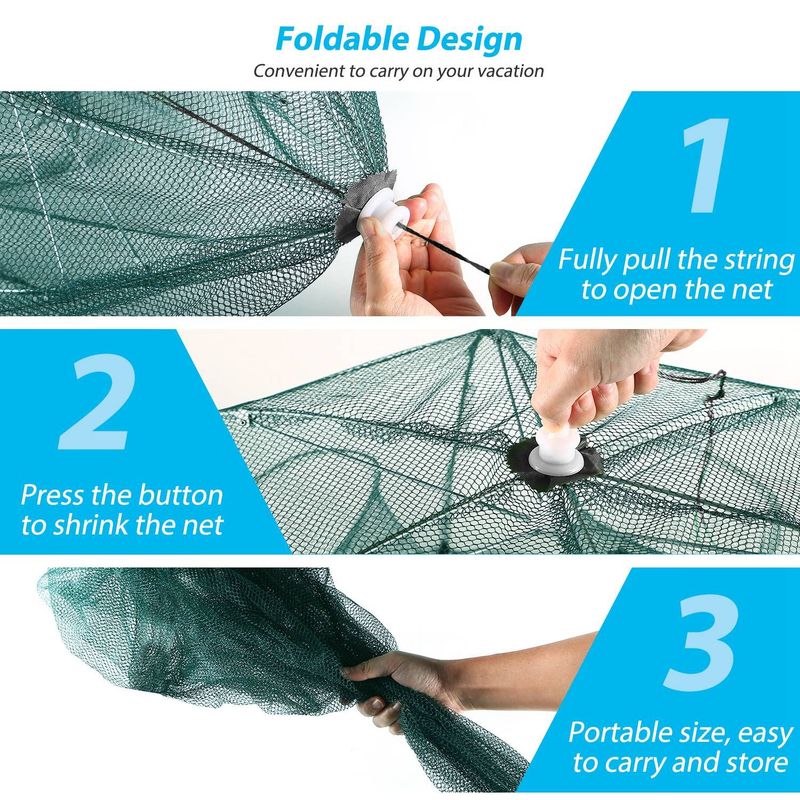 Foldable Design
Convenient to carry on your vacation

1
Fully pull the string to open the net

2
Press the button to shrink the net

3
Portable size, easy to carry and store