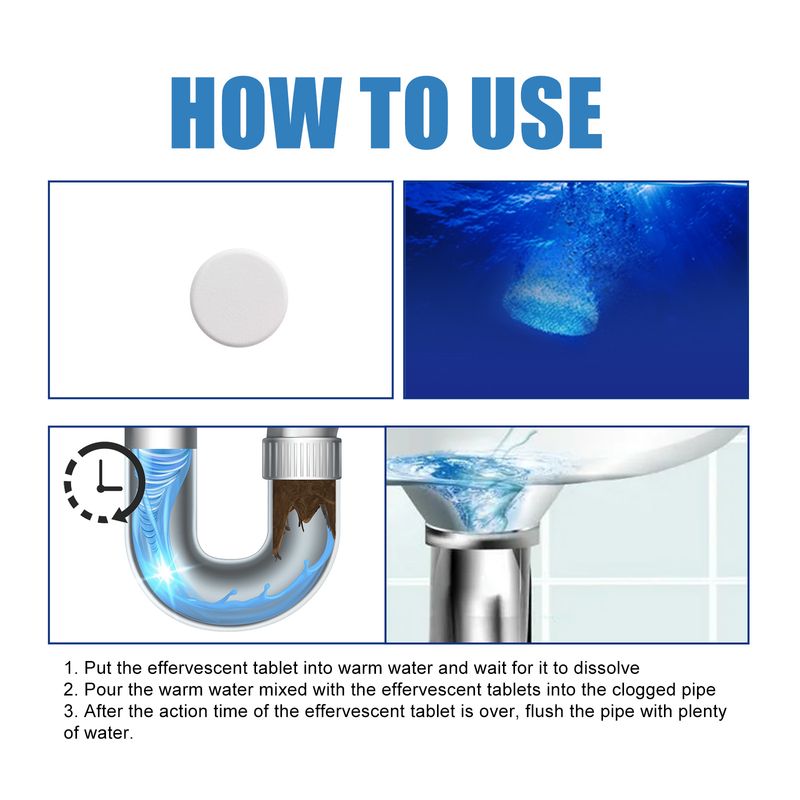 HOW TO USE

1. Put the effervescent tablet into warm water and wait for it to dissolve
2. Pour the warm water mixed with the effervescent tablets into the clogged pipe
3. After the action time of the effervescent tablet is over, flush the pipe with plenty of water.