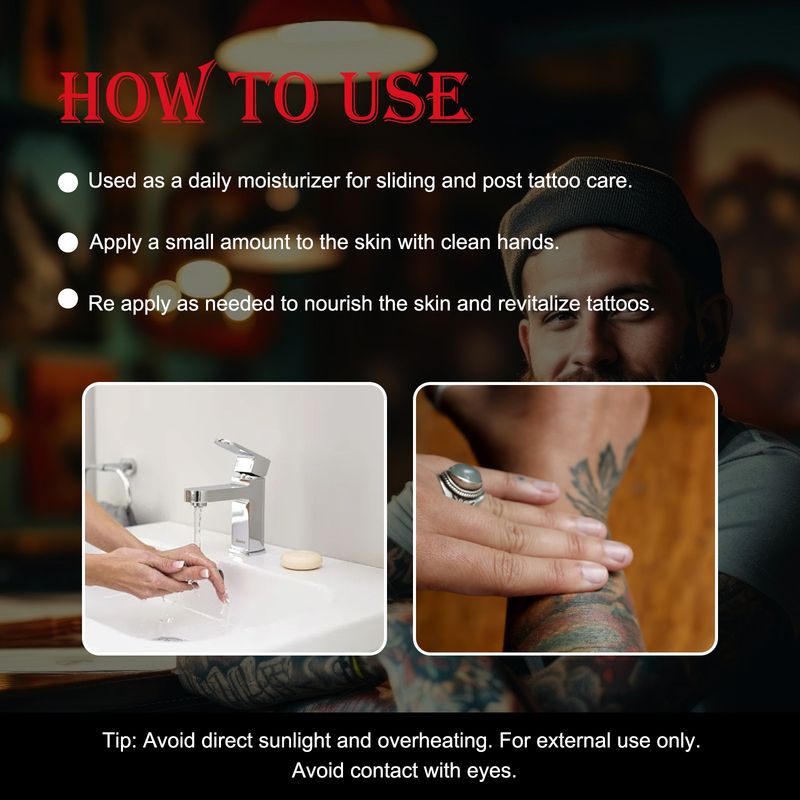 HOW TO USE

Used as a daily moisturizer for sliding and post tattoo care.

Apply a small amount to the skin with clean hands.

Re apply as needed to nourish the skin and revitalize tattoos.

Tip: Avoid direct sunlight and overheating. For external use only. Avoid contact with eyes.