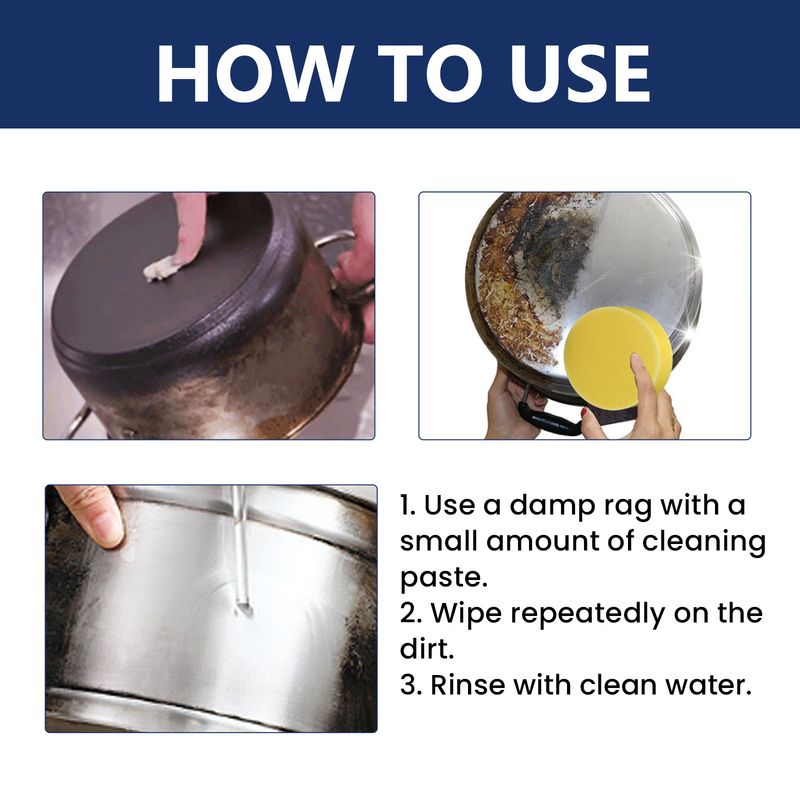 HOW TO USE

1. Use a damp rag with a small amount of cleaning paste.
2. Wipe repeatedly on the dirt.
3. Rinse with clean water.