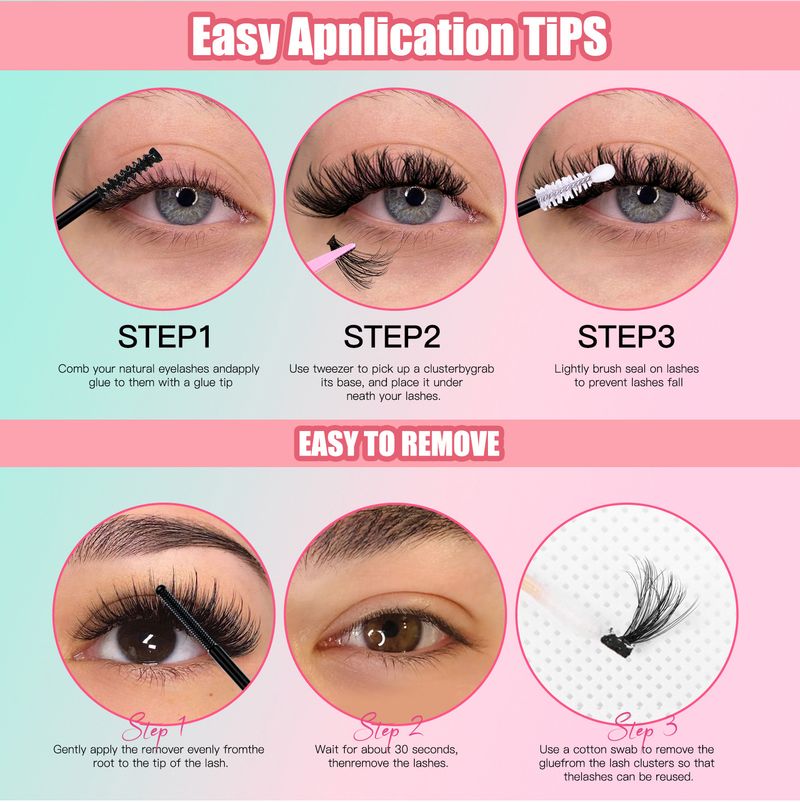 Easy Apnlication TiPS

STEP1

Comb your natural eyelashes andapply glue to them with a glue tip

STEP2

Use tweezer to pick up a clusterbygrab its base, and place it under neath your lashes.

STEP3

Lightly brush seal on lashes to prevent lashes fall

EASY TO REMOVE

Step 1

Gently apply the remover evenly fromthe root to the tip of the lash.

Step 2

Wait for about 30 seconds, thenremove the lashes.

Step 3

Use a cotton swab to remove the gluefrom the lash clusters so that thelashes can be reused.