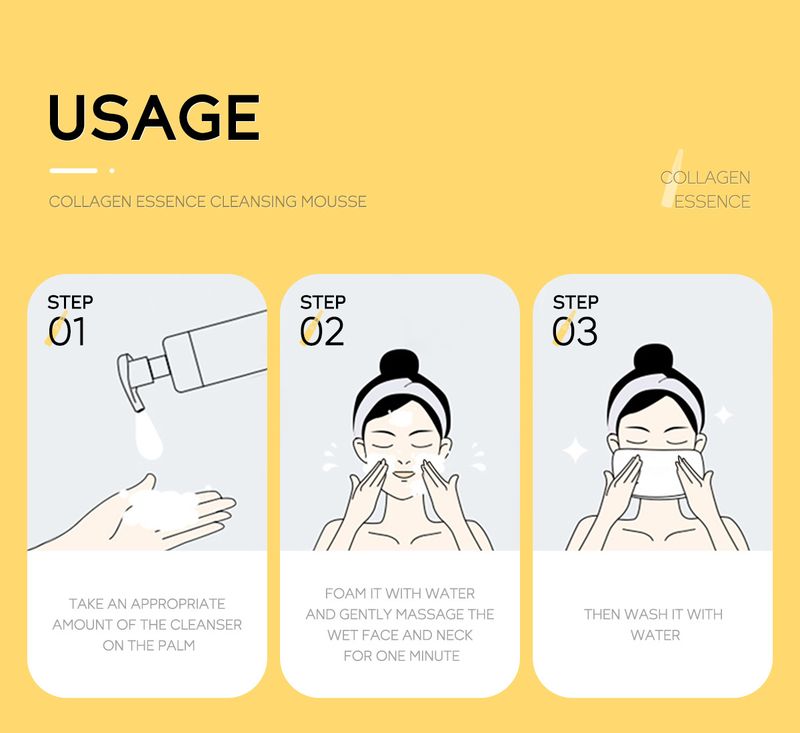 USAGE

COLLAGEN ESSENCE CLEANSING MOUSSE

COLLAGEN
ESSENCE

STEP
01

TAKE AN APPROPRIATE AMOUNT OF THE CLEANSER ON THE PALM

STEP
02

FOAM IT WITH WATER AND GENTLY MASSAGE THE WET FACE AND NECK FOR ONE MINUTE

STEP
03

THEN WASH IT WITH WATER