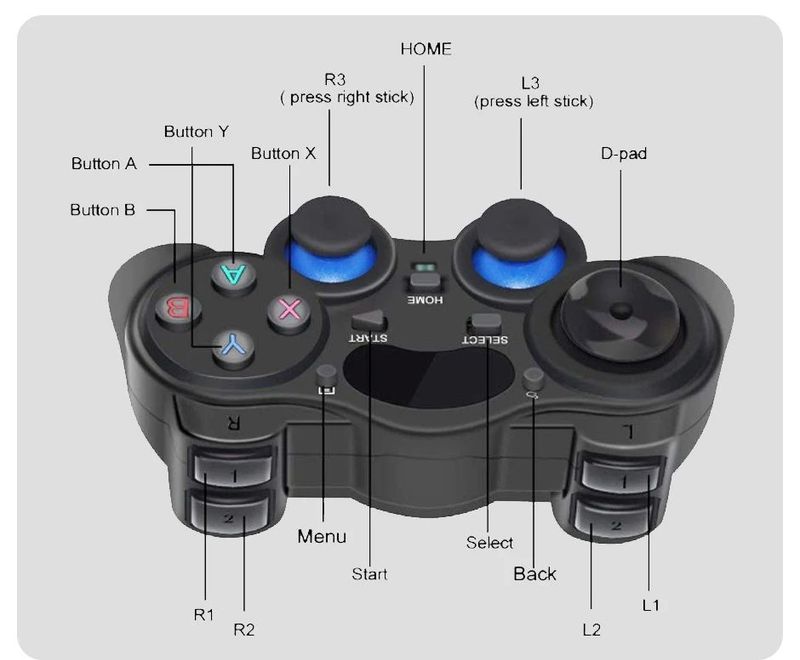 HOME

R3
( press right stick)

L3
(press left stick)

Button Y

Button A

Button X

D-pad

Button B

A
B
X
Y

HOME
START
SELECT

R
L
1
2
1
2

Menu

Select

Start

Back

R1

R2

L1

L2