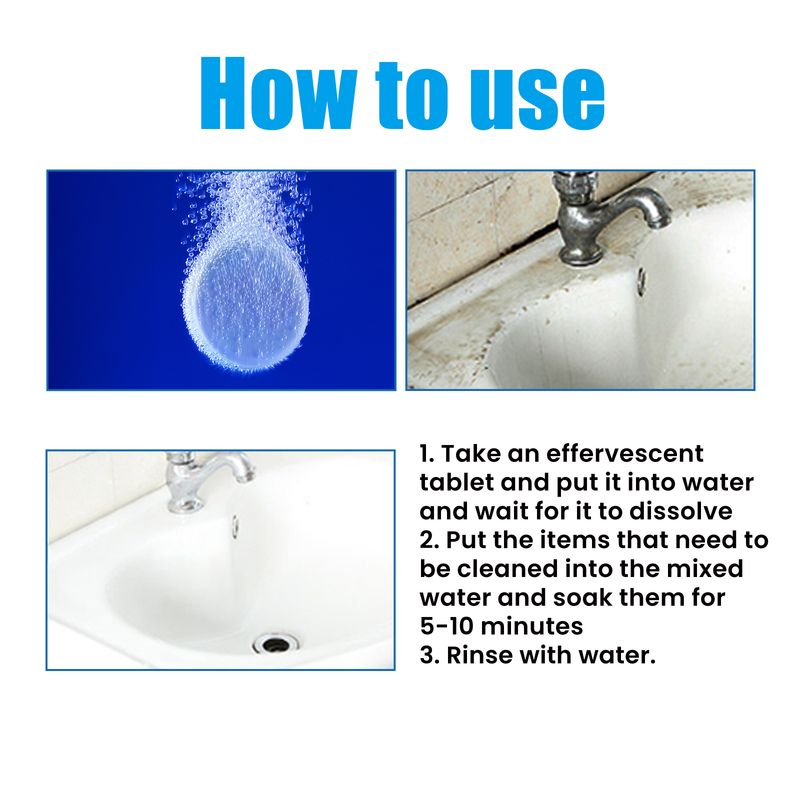 How to use

1. Take an effervescent tablet and put it into water and wait for it to dissolve
2. Put the items that need to be cleaned into the mixed water and soak them for 5-10 minutes
3. Rinse with water.