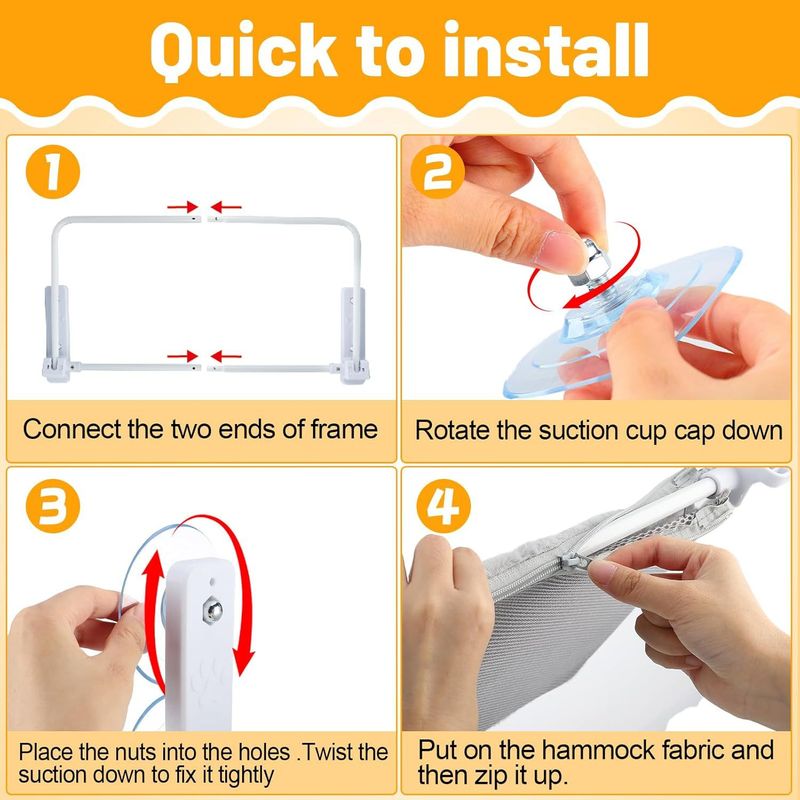 Quick to install

1

Connect the two ends of frame

2

Rotate the suction cup cap down

3

Place the nuts into the holes .Twist the suction down to fix it tightly

4

Put on the hammock fabric and then zip it up.