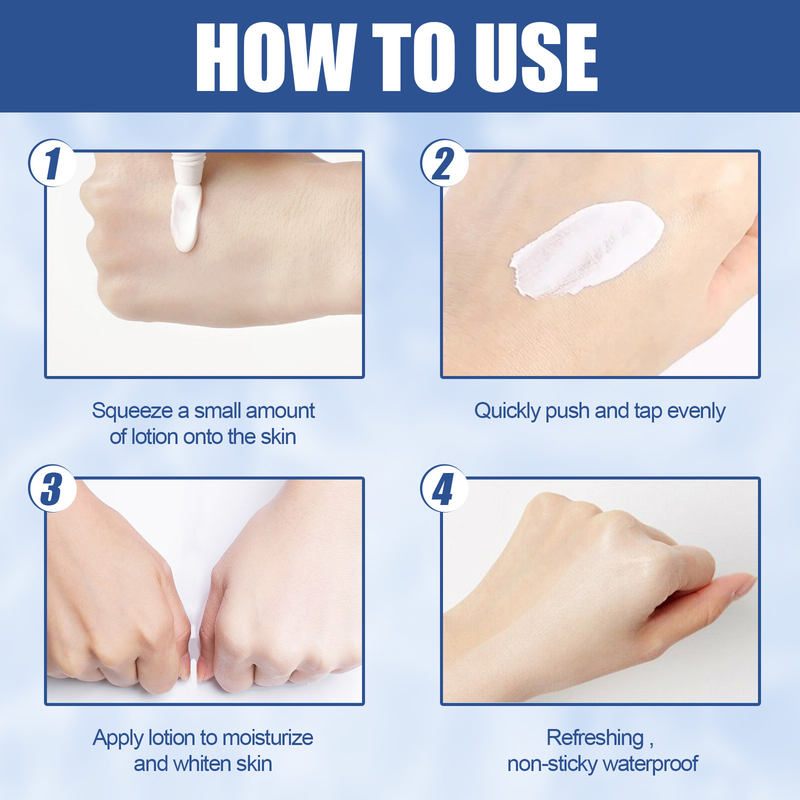 HOW TO USE

1

Squeeze a small amount of lotion onto the skin

2

Quickly push and tap evenly

3

Apply lotion to moisturize and whiten skin

4

Refreshing , non-sticky waterproof