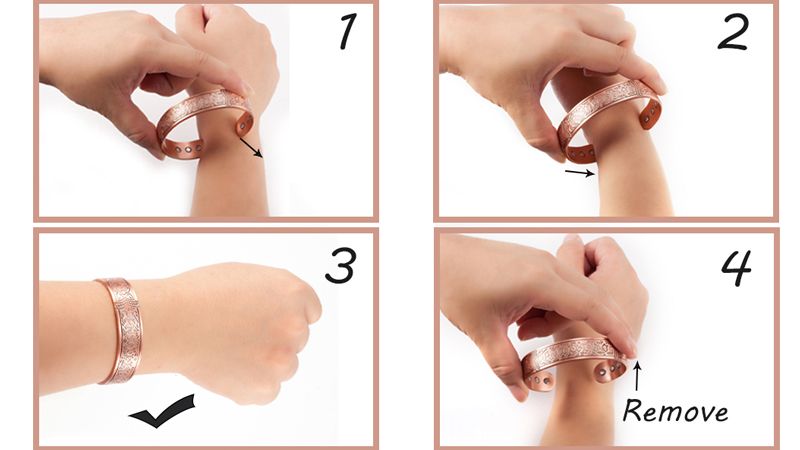 1

2

3

4

Remove