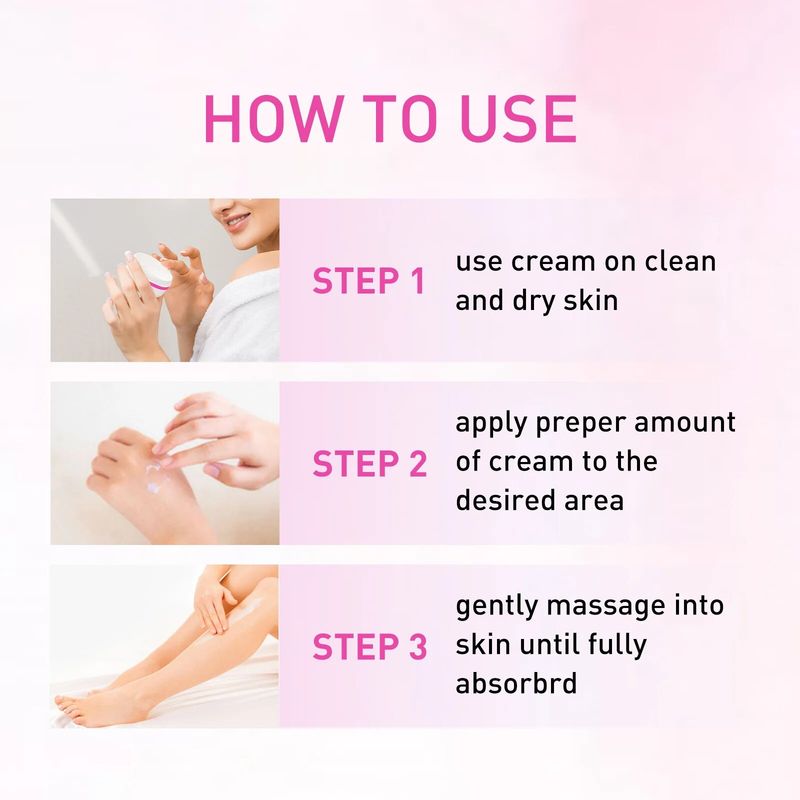 HOW TO USE

STEP 1 use cream on clean and dry skin

STEP 2 apply preper amount of cream to the desired area

STEP 3 gently massage into skin until fully absorbrd