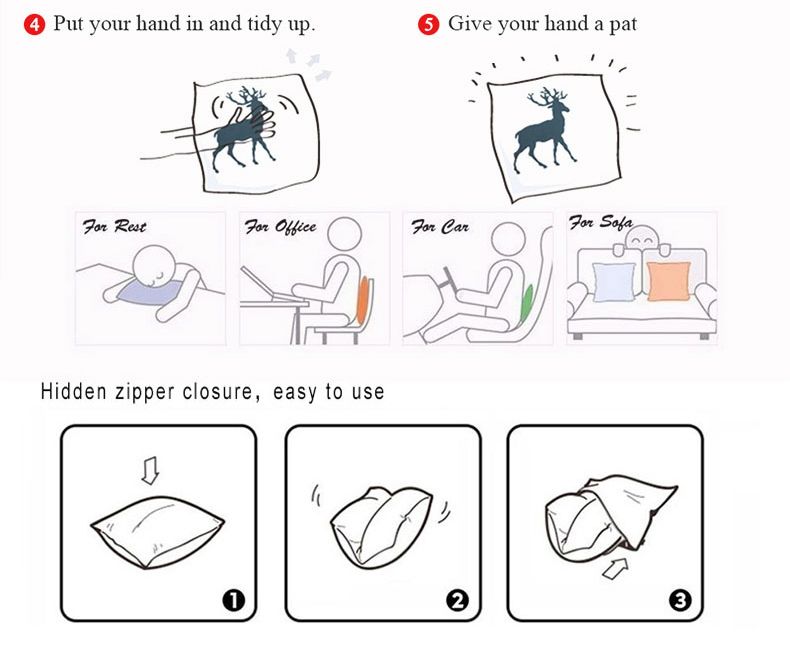 4 Put your hand in and tidy up.

5 Give your hand a pat

For Rest

For Office

For Car

For Sofa

Hidden zipper closure, easy to use

1

2

3