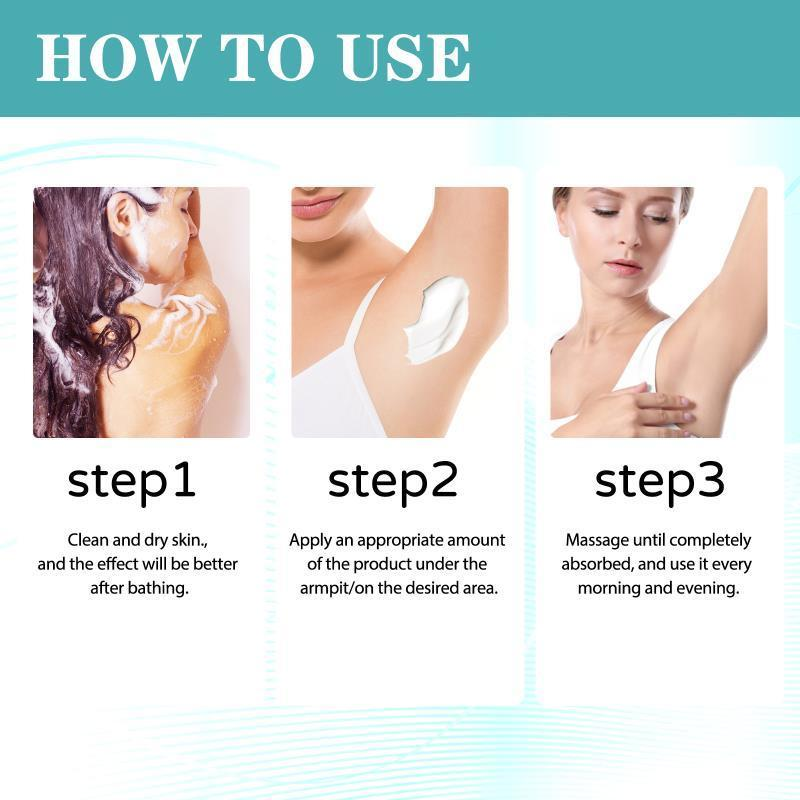 HOW TO USE

step1

Clean and dry skin., and the effect will be better after bathing.

step2

Apply an appropriate amount of the product under the armpit/on the desired area.

step3

Massage until completely absorbed, and use it every morning and evening.