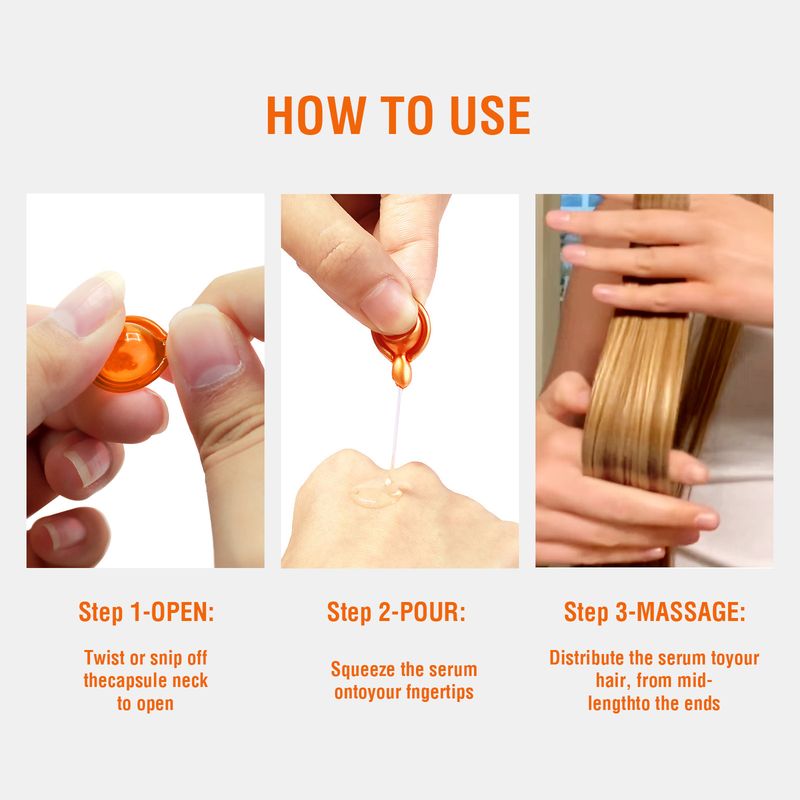 HOW TO USE

Step 1-OPEN:

Twist or snip off thecapsule neck to open

Step 2-POUR:

Squeeze the serum ontoyour fngertips

Step 3-MASSAGE:

Distribute the serum toyour hair, from mid-lengthto the ends