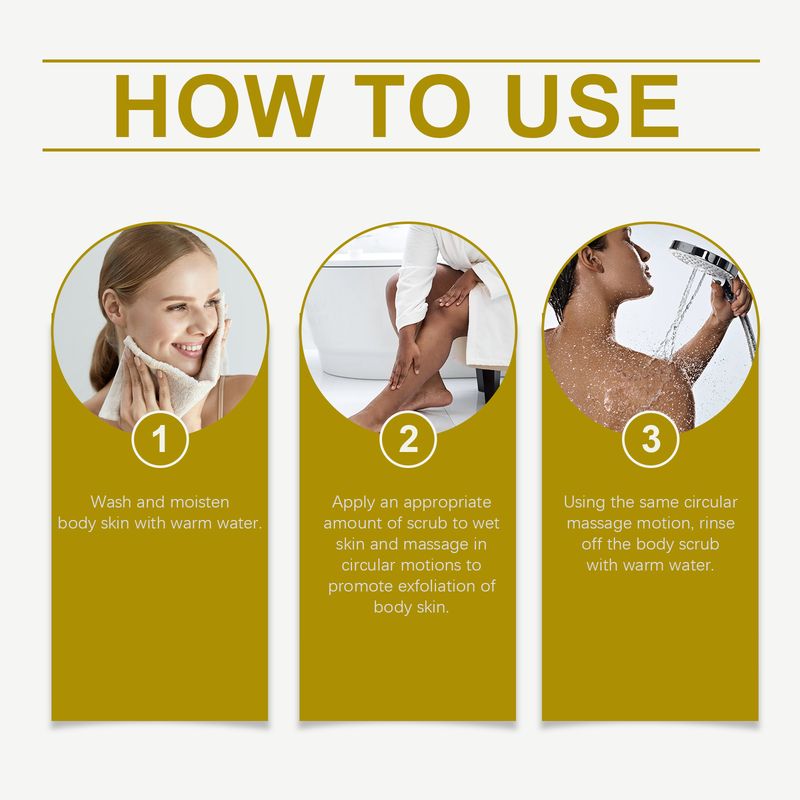 HOW TO USE

1

Wash and moisten body skin with warm water.

2

Apply an appropriate amount of scrub to wet skin and massage in circular motions to promote exfoliation of body skin.

3

Using the same circular massage motion, rinse off the body scrub with warm water.