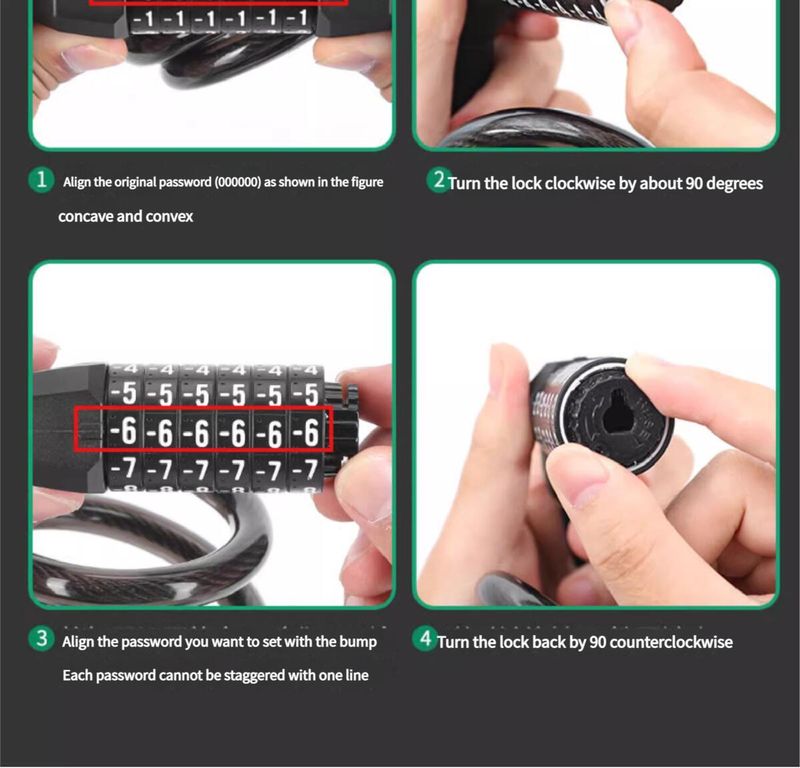 -1 -1 -1 -1 -1 -1

1 Align the original password (000000) as shown in the figure concave and convex

2 Turn the lock clockwise by about 90 degrees

-4 -4 -4 -4 -4 -4
-5 -5 -5 -5 -5 -5
-6 -6 -6 -6 -6 -6
-7 -7 -7 -7 -7 -7

3 Align the password you want to set with the bump
Each password cannot be staggered with one line

4 Turn the lock back by 90 counterclockwise