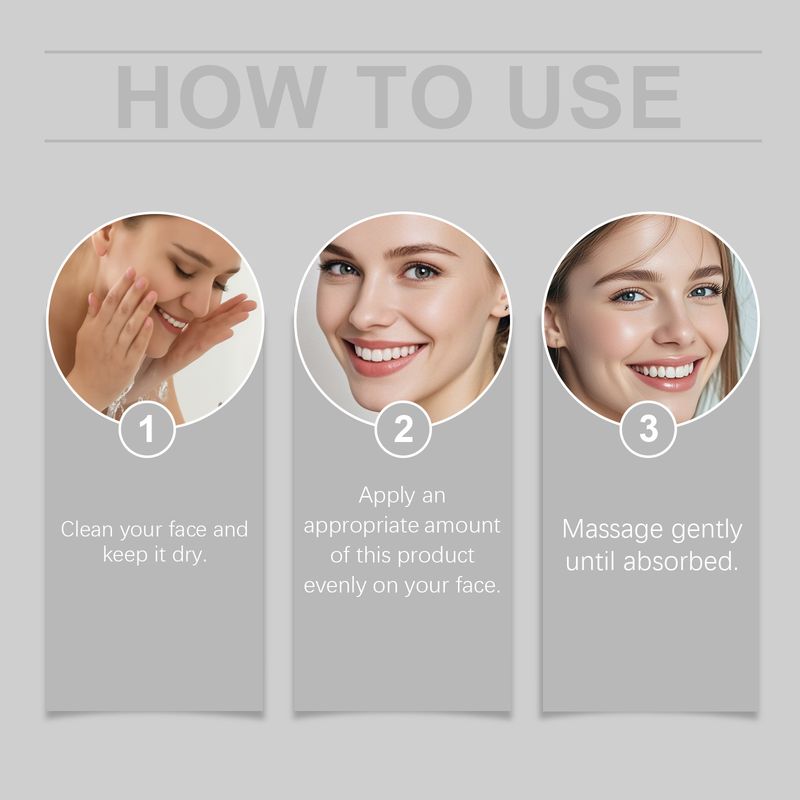 HOW TO USE

1

Clean your face and keep it dry.

2

Apply an appropriate amount of this product evenly on your face.

3

Massage gently until absorbed.