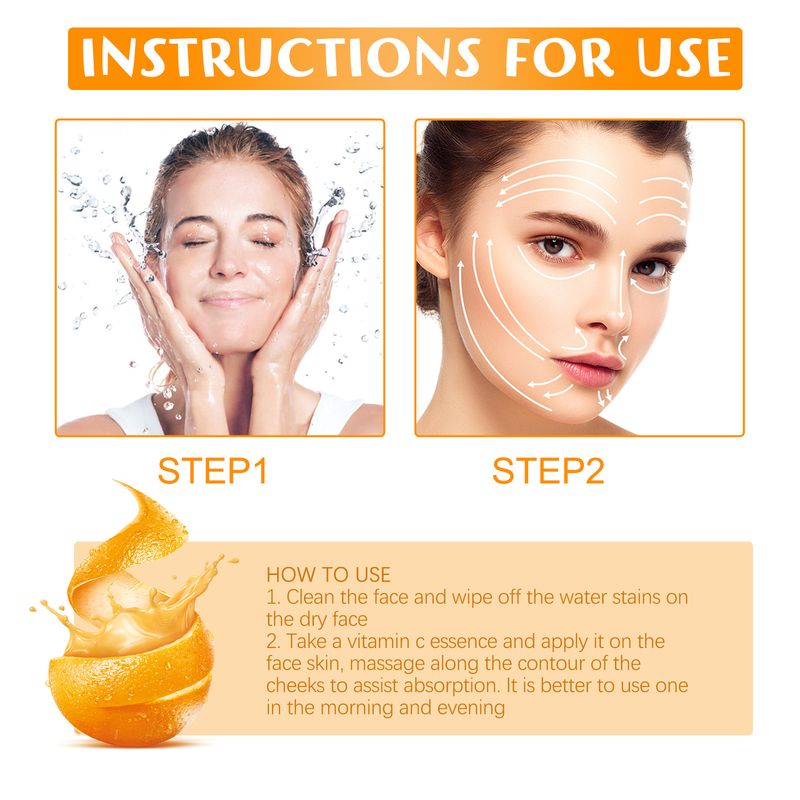 INSTRUCTIONS FOR USE

STEP1

STEP2

HOW TO USE
1. Clean the face and wipe off the water stains on the dry face
2. Take a vitamin c essence and apply it on the face skin, massage along the contour of the cheeks to assist absorption. It is better to use one in the morning and evening