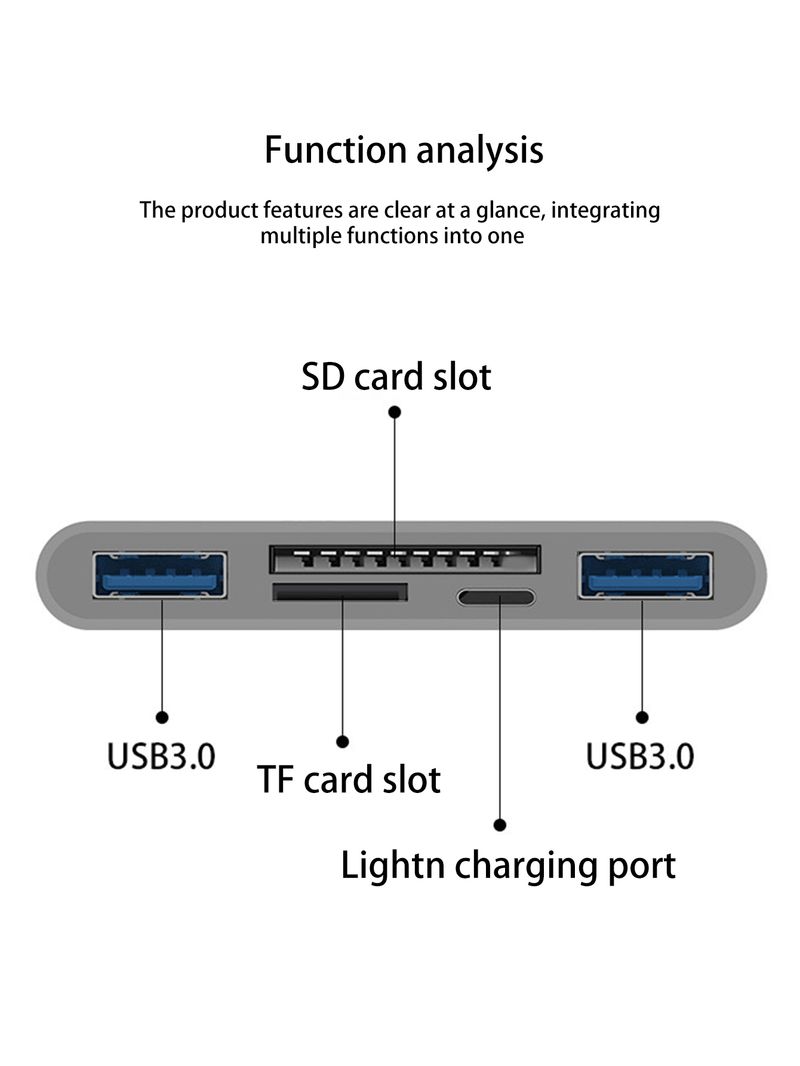 Function analysis

The product features are clear at a glance, integrating multiple functions into one

SD card slot

USB3.0

TF card slot

USB3.0

Lightn charging port