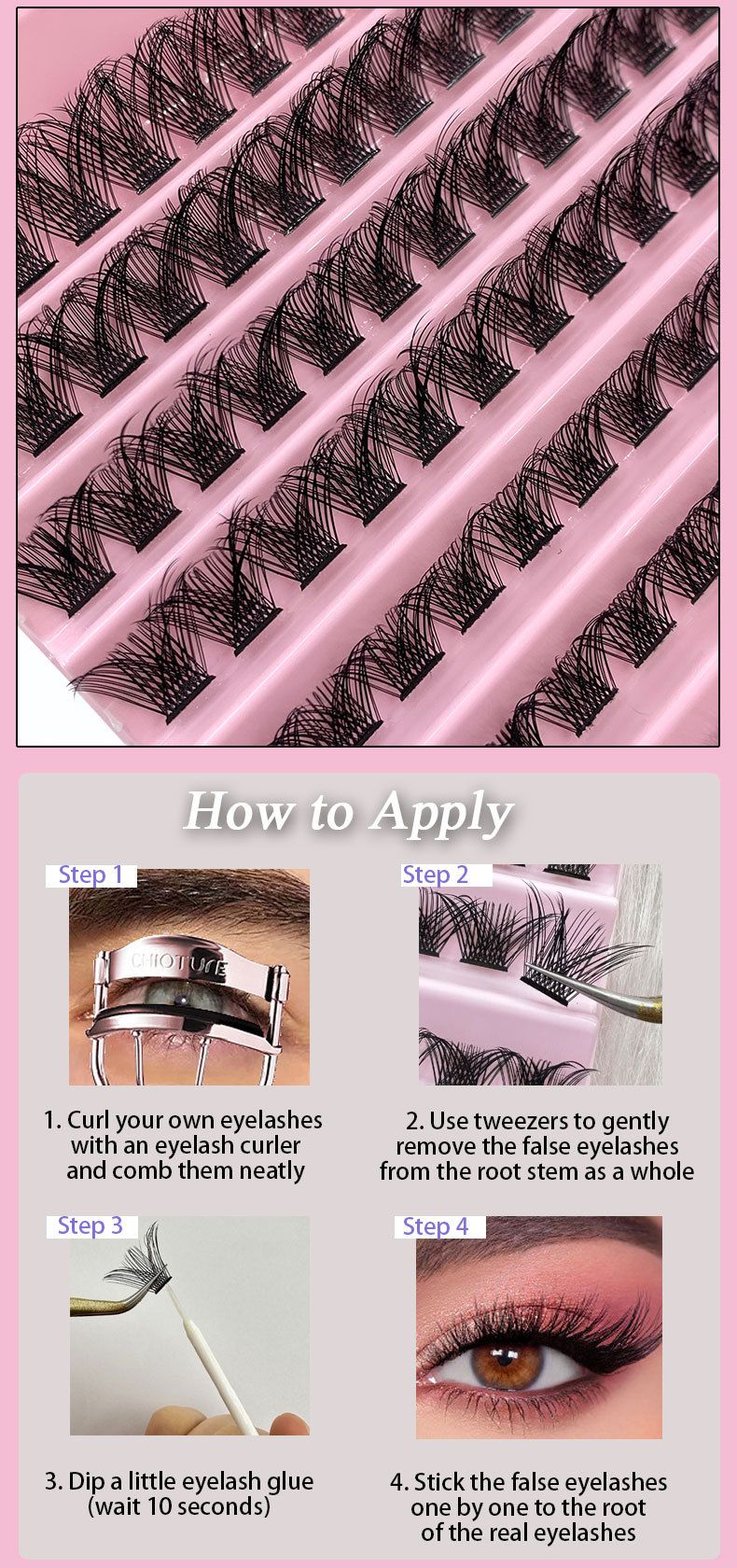 How to Apply

Step 1

CHIOTURE

1. Curl your own eyelashes with an eyelash curler and comb them neatly

Step 2

2. Use tweezers to gently remove the false eyelashes from the root stem as a whole

Step 3

3. Dip a little eyelash glue (wait 10 seconds)

Step 4

4. Stick the false eyelashes one by one to the root of the real eyelashes