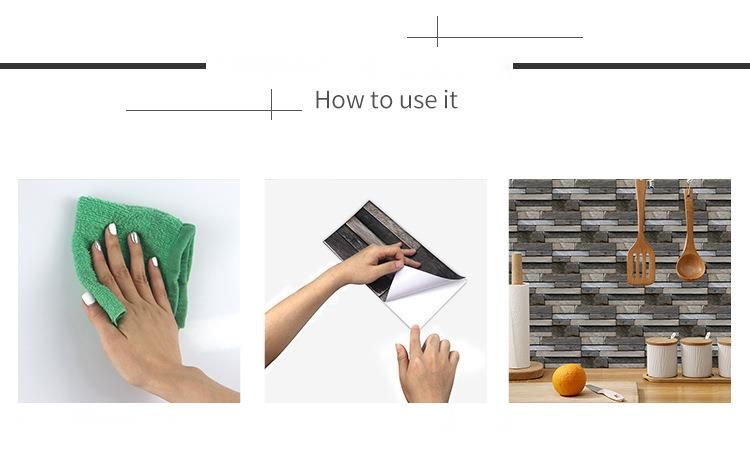 How to use it