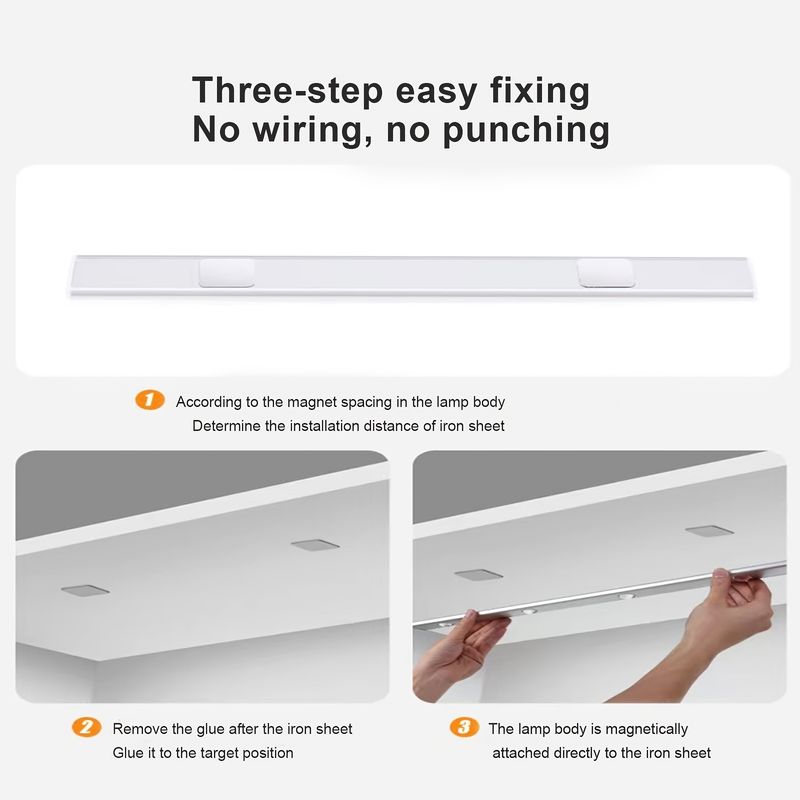 Three-step easy fixing
No wiring, no punching

1 According to the magnet spacing in the lamp body
Determine the installation distance of iron sheet

2 Remove the glue after the iron sheet
Glue it to the target position

3 The lamp body is magnetically
attached directly to the iron sheet