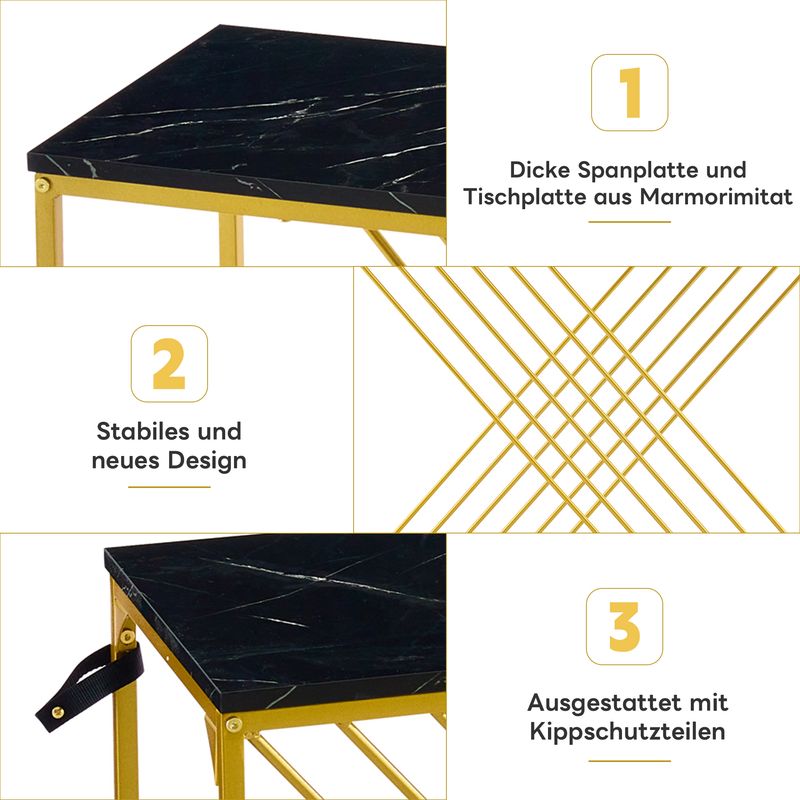 1

Dicke Spanplatte und Tischplatte aus Marmorimitat

2

Stabiles und neues Design

3

Ausgestattet mit Kippschutzteilen