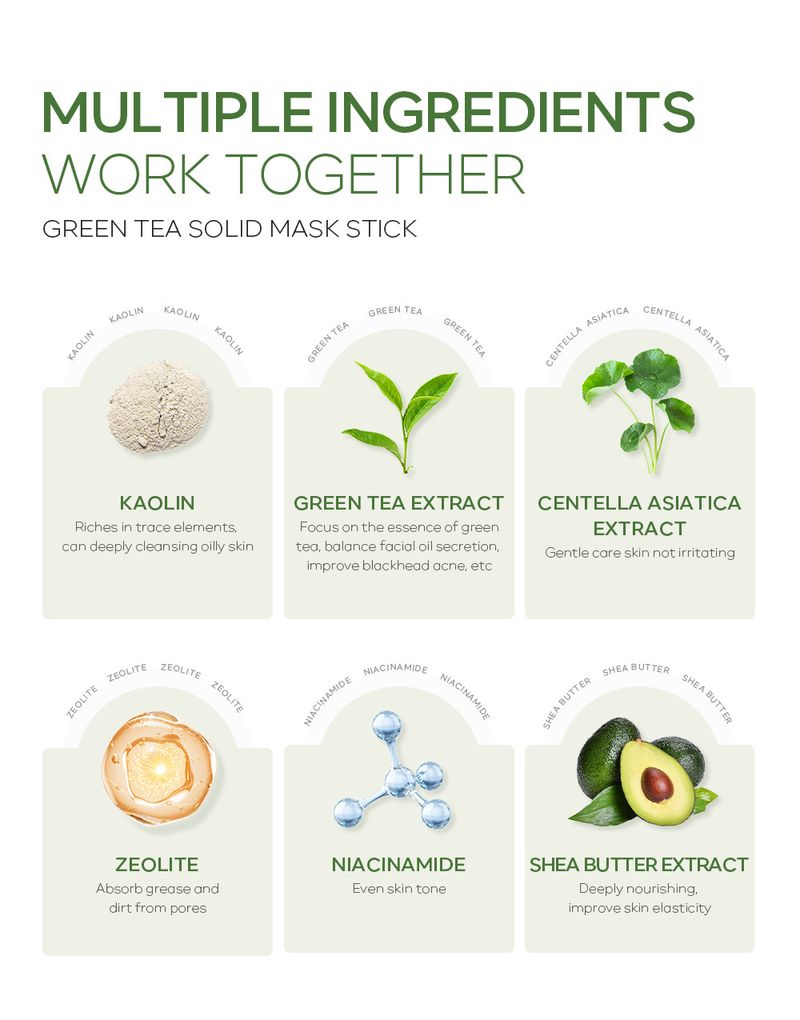 MULTIPLE INGREDIENTS
WORK TOGETHER
GREEN TEA SOLID MASK STICK

KAOLIN KAOLIN KAOLIN KAOLIN

KAOLIN
Riches in trace elements, can deeply cleansing oilly skin

GREEN TEA GREEN TEA GREEN TEA

GREEN TEA EXTRACT
Focus on the essence of green tea, balance facial oil secretion, improve blackhead acne, etc

CENTELLA ASIATICA CENTELLA ASIATICA

CENTELLA ASIATICA EXTRACT
Gentle care skin not irritating

ZEOLITE ZEOLITE ZEOLITE ZEOLITE

ZEOLITE
Absorb grease and dirt from pores

NIACINAMIDE NIACINAMIDE NIACINAMIDE

NIACINAMIDE
Even skin tone

SHEA BUTTER SHEA BUTTER SHEA BUTTER

SHEA BUTTER EXTRACT
Deeply nourishing, improve skin elasticity