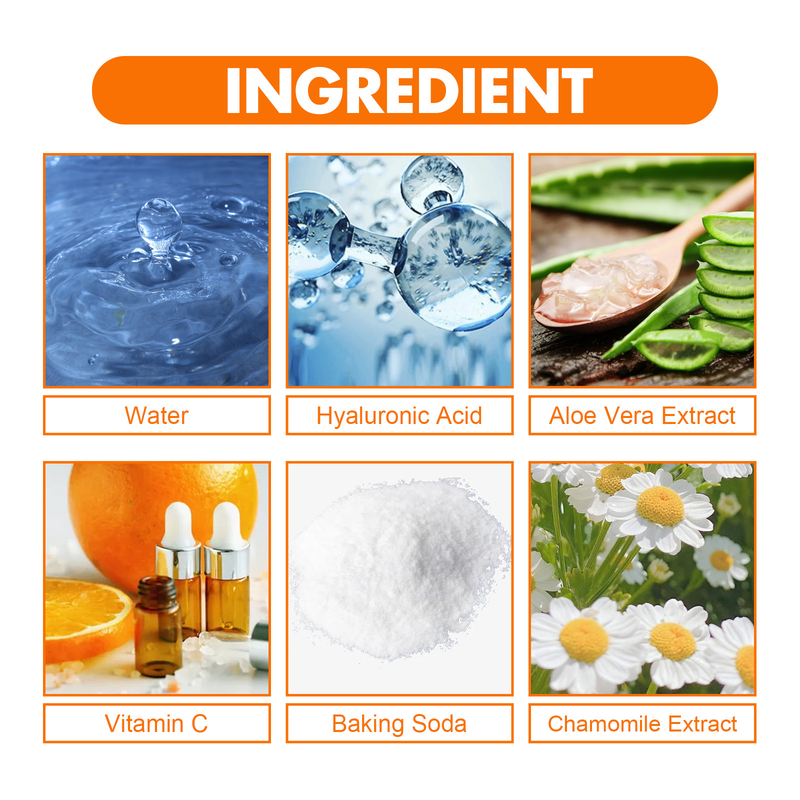 INGREDIENT

Water

Hyaluronic Acid

Aloe Vera Extract

Vitamin C

Baking Soda

Chamomile Extract