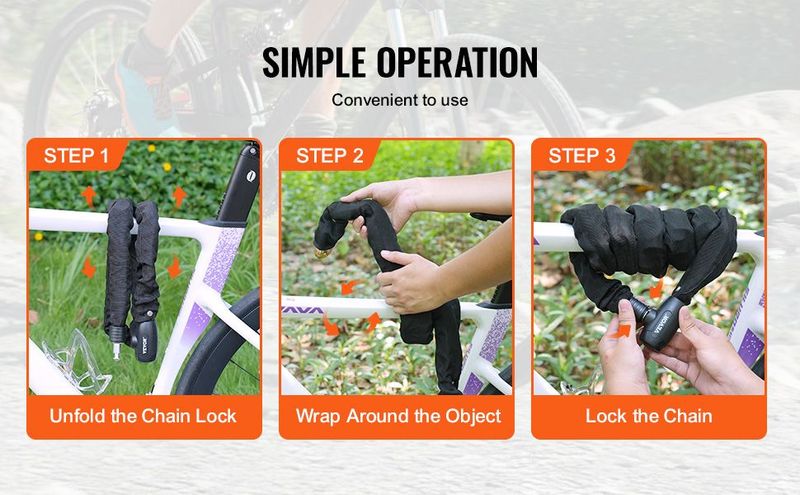 SIMPLE OPERATION

Convenient to use

STEP 1

VEVOR

Unfold the Chain Lock

STEP 2

Wrap Around the Object

STEP 3

VEVOR

Lock the Chain