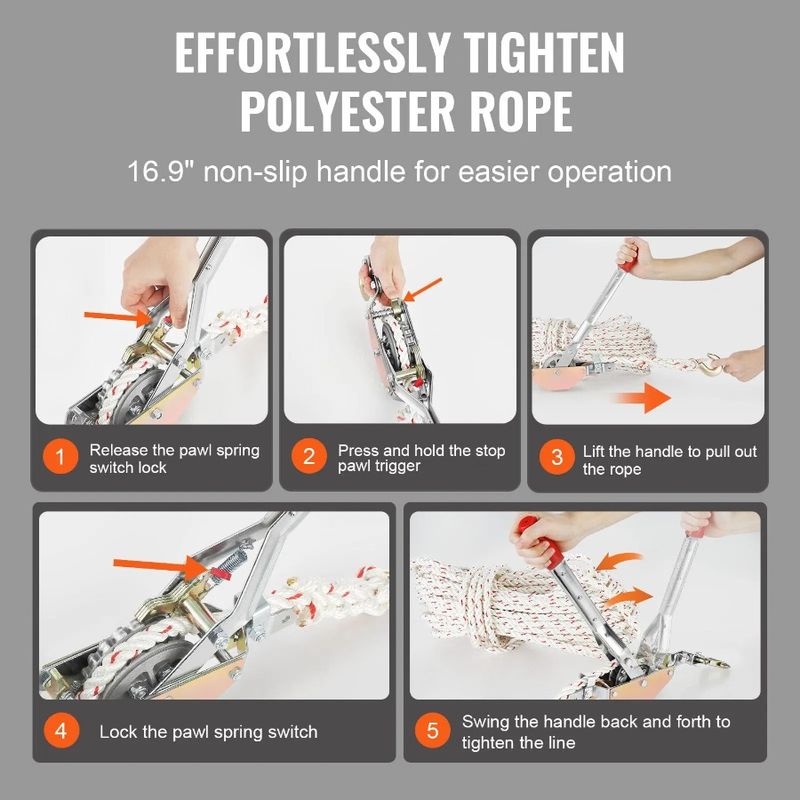 EFFORTLESSLY TIGHTEN POLYESTER ROPE

16.9" non-slip handle for easier operation

1 Release the pawl spring switch lock

2 Press and hold the stop pawl trigger

3 Lift the handle to pull out the rope

4 Lock the pawl spring switch

5 Swing the handle back and forth to tighten the line