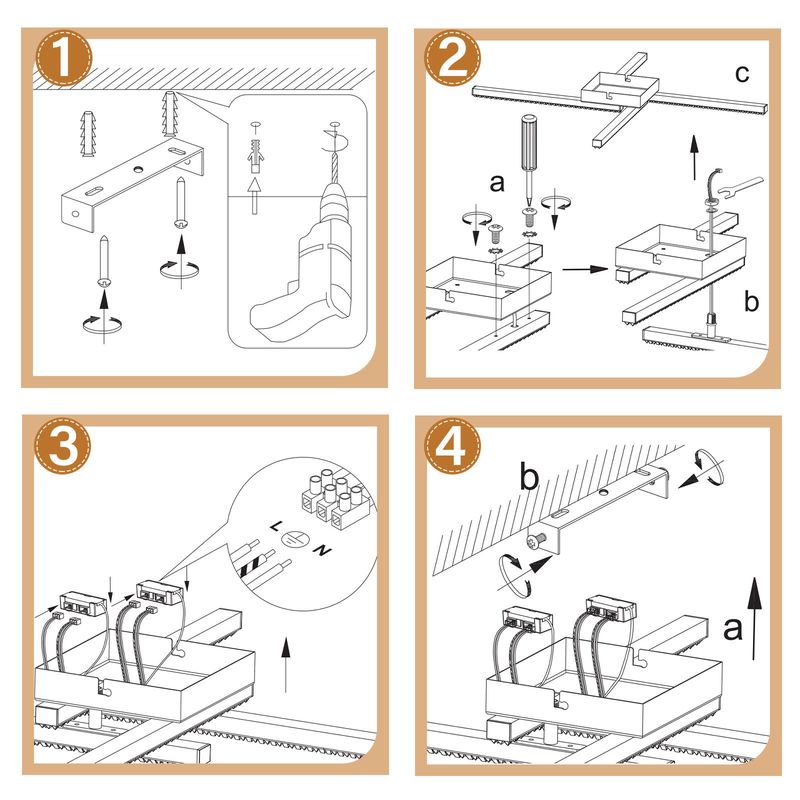 1

2

c

a

b

3

L

N

4

b

a