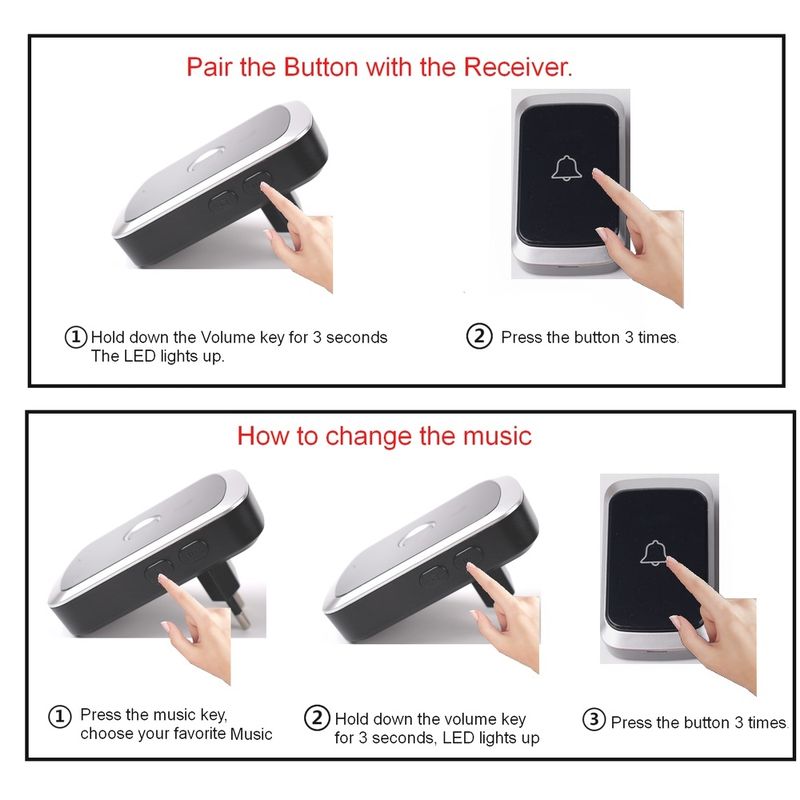 Pair the Button with the Receiver.

① Hold down the Volume key for 3 seconds
The LED lights up.

② Press the button 3 times.

How to change the music

① Press the music key, choose your favorite Music

② Hold down the volume key for 3 seconds, LED lights up

③ Press the button 3 times.