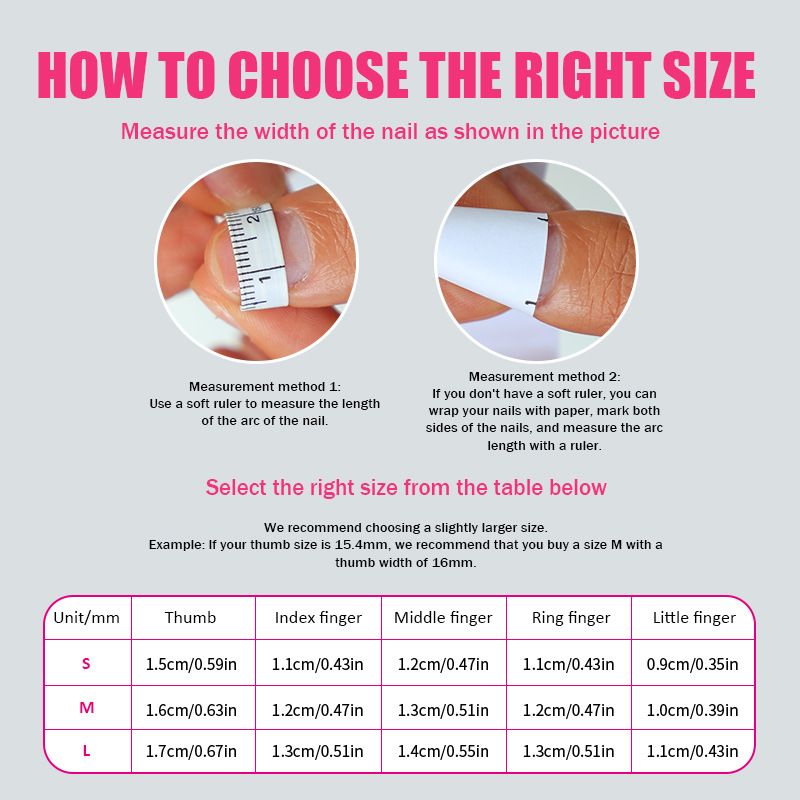 HOW TO CHOOSE THE RIGHT SIZE

Measure the width of the nail as shown in the picture

2

1

Measurement method 1:
Use a soft ruler to measure the length of the arc of the nail.

Measurement method 2:
If you don't have a soft ruler, you can wrap your nails with paper, mark both sides of the nails, and measure the arc length with a ruler.

Select the right size from the table below

We recommend choosing a slightly larger size.
Example: If your thumb size is 15.4mm, we recommend that you buy a size M with a thumb width of 16mm.

| Unit/mm | Thumb | Index finger | Middle finger | Ring finger | Little finger |
|---|---|---|---|---|---|
| S | 1.5cm/0.59in | 1.1cm/0.43in | 1.2cm/0.47in | 1.1cm/0.43in | 0.9cm/0.35in |
| M | 1.6cm/0.63in | 1.2cm/0.47in | 1.3cm/0.51in | 1.2cm/0.47in | 1.0cm/0.39in |
| L | 1.7cm/0.67in | 1.3cm/0.51in | 1.4cm/0.55in | 1.3cm/0.51in | 1.1cm/0.43in |