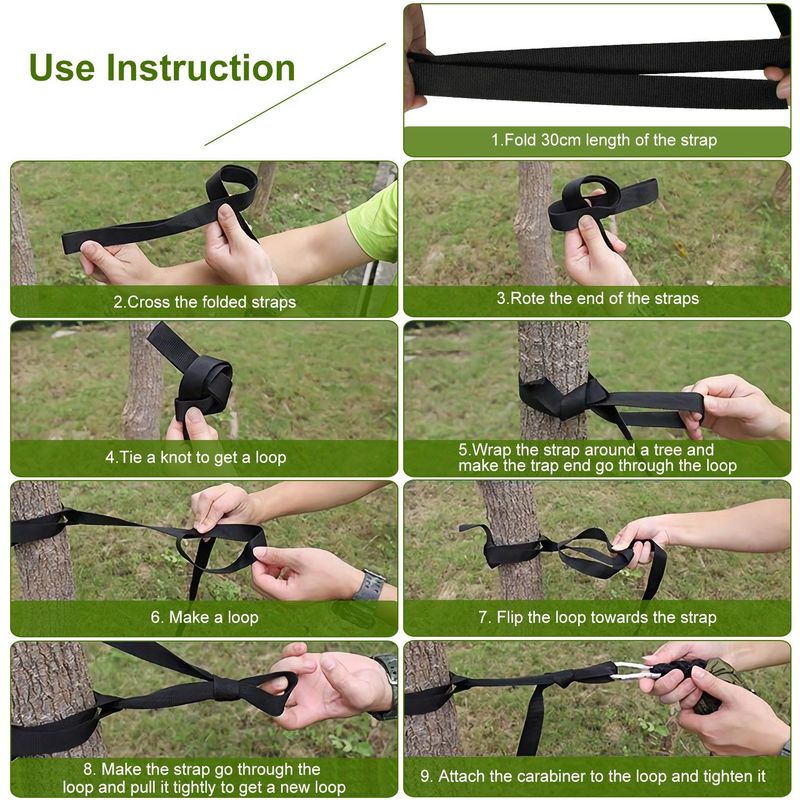 Use Instruction

1.Fold 30cm length of the strap

2.Cross the folded straps

3.Rote the end of the straps

4.Tie a knot to get a loop

5.Wrap the strap around a tree and make the trap end go through the loop

6. Make a loop

7. Flip the loop towards the strap

8. Make the strap go through the loop and pull it tightly to get a new loop

9. Attach the carabiner to the loop and tighten it