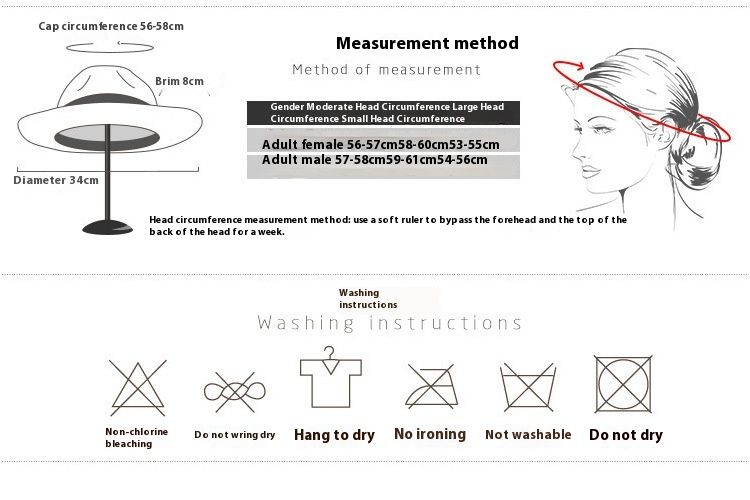 Cap circumference 56-58cm

Brim 8cm

Diameter 34cm

Measurement method

Method of measurement

Gender Moderate Head Circumference Large Head Circumference Small Head Circumference

Adult female 56-57cm58-60cm53-55cm

Adult male 57-58cm59-61cm54-56cm

Head circumference measurement method: use a soft ruler to bypass the forehead and the top of the back of the head for a week.

Washing instructions

Washing instructions

Non-chlorine bleaching

Do not wring dry

Hang to dry

No ironing

Not washable

Do not dry